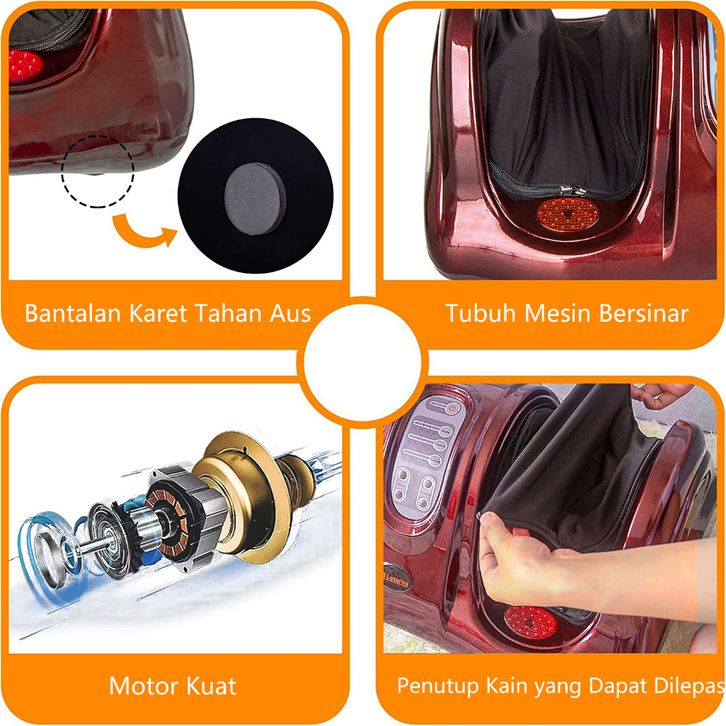 Bantalan Karet Tahan Aus

Tubuh Mesin Bersinar

Motor Kuat

Penutup Kain yang Dapat Dilepas