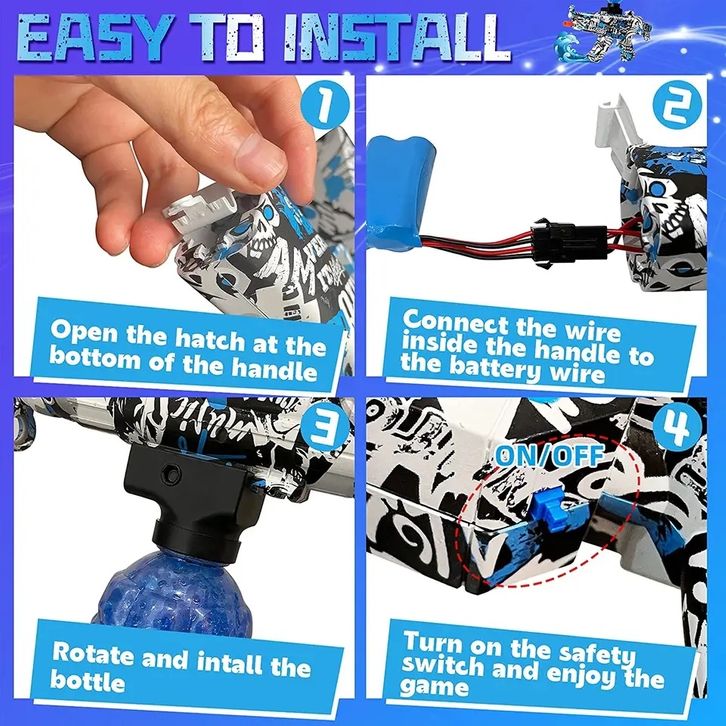 EASY TO INSTALL

1

Open the hatch at the bottom of the handle

2

Connect the wire inside the handle to the battery wire

3

Rotate and intall the bottle

4

ON/OFF

Turn on the safety switch and enjoy the game