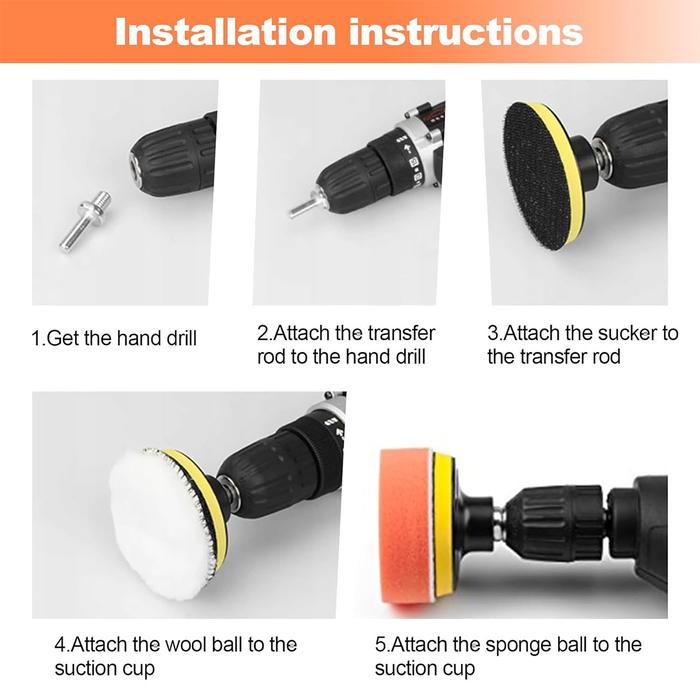 Installation instructions

1.Get the hand drill

2.Attach the transfer rod to the hand drill

3.Attach the sucker to the transfer rod

4.Attach the wool ball to the suction cup

5.Attach the sponge ball to the suction cup