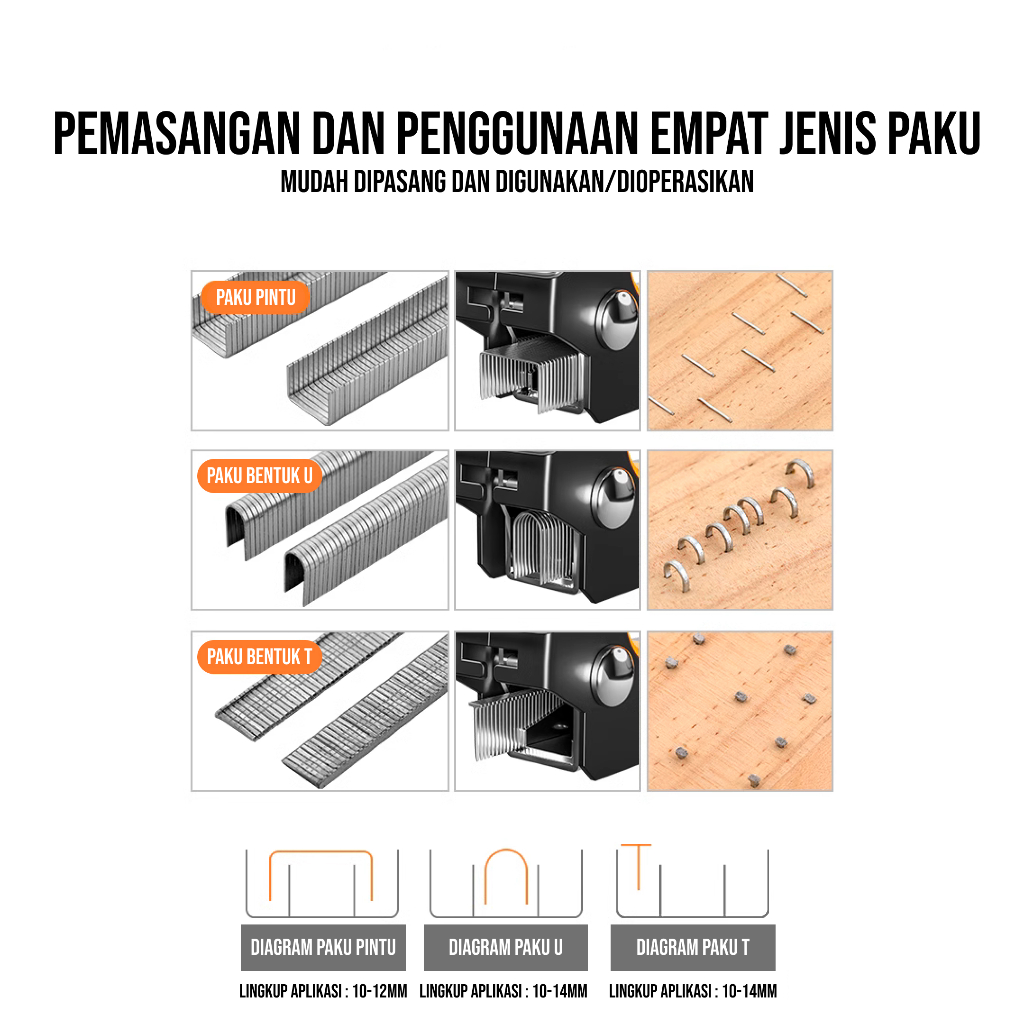 PEMASANGAN DAN PENGGUNAAN EMPAT JENIS PAKU
MUDAH DIPASANG DAN DIGUNAKAN/DIOPERASIKAN

PAKU PINTU

PAKU BENTUK U

PAKU BENTUK T

DIAGRAM PAKU PINTU
LINGKUP APLIKASI : 10-12MM

DIAGRAM PAKU U
LINGKUP APLIKASI : 10-14MM

DIAGRAM PAKU T
LINGKUP APLIKASI : 10-14MM