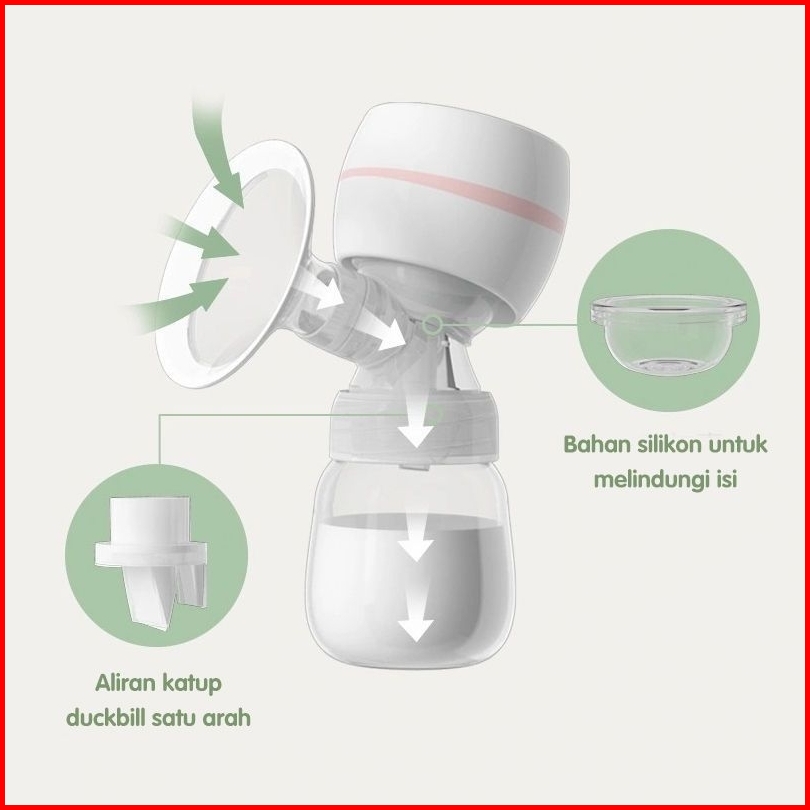 Bahan silikon untuk melindungi isi

Aliran katup duckbill satu arah