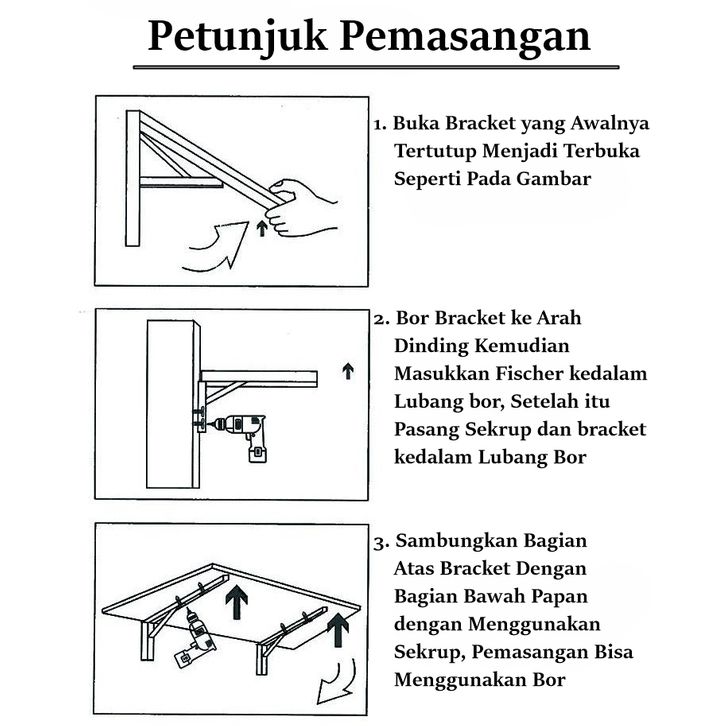 Petunjuk Pemasangan

1. Buka Bracket yang Awalnya Tertutup Menjadi Terbuka Seperti Pada Gambar

2. Bor Bracket ke Arah Dinding Kemudian Masukkan Fischer kedalam Lubang bor, Setelah itu Pasang Sekrup dan bracket kedalam Lubang Bor

3. Sambungkan Bagian Atas Bracket Dengan Bagian Bawah Papan dengan Menggunakan Sekrup, Pemasangan Bisa Menggunakan Bor