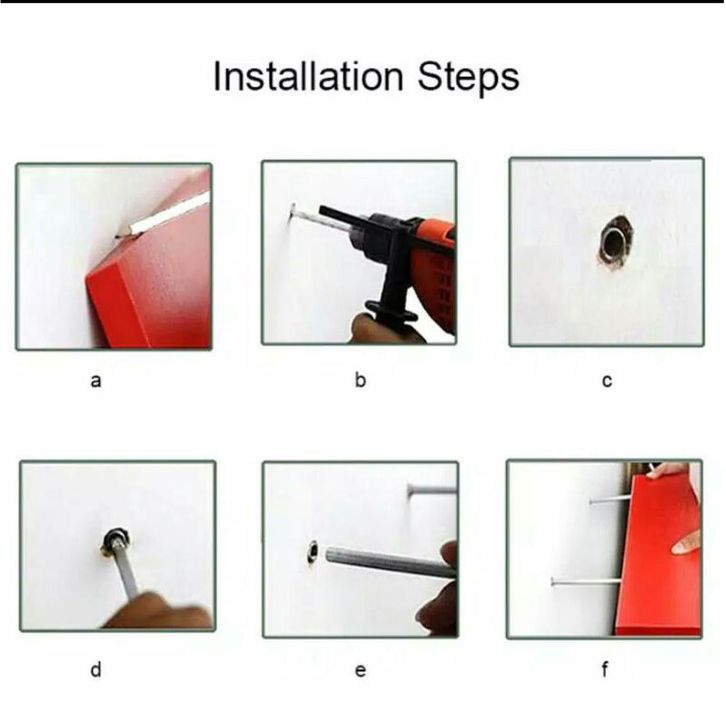 Installation Steps

a

b

c

d

e

f