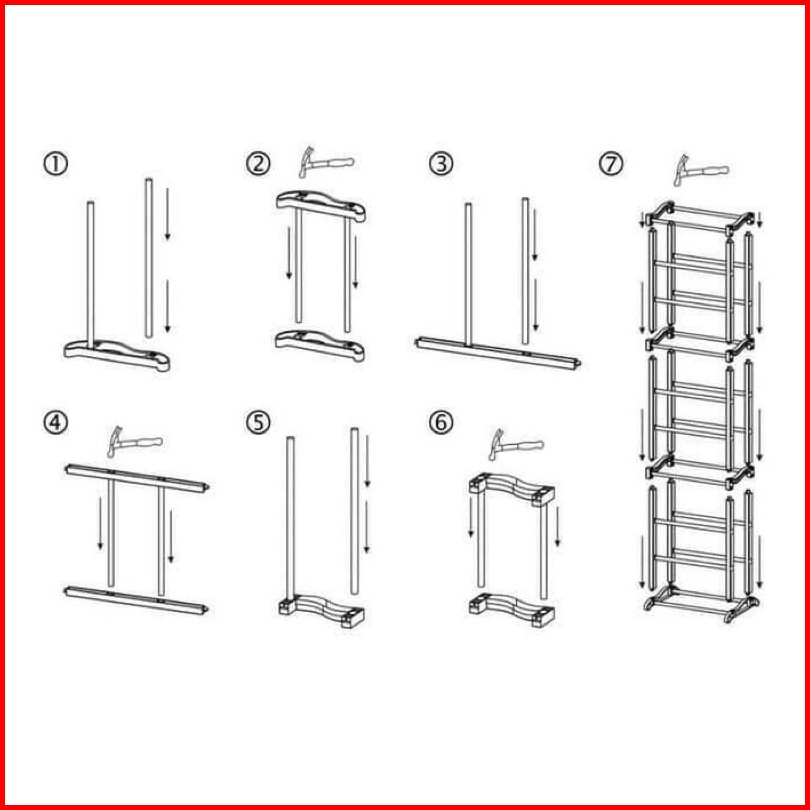 ①
②
③
⑦
④
⑤
⑥