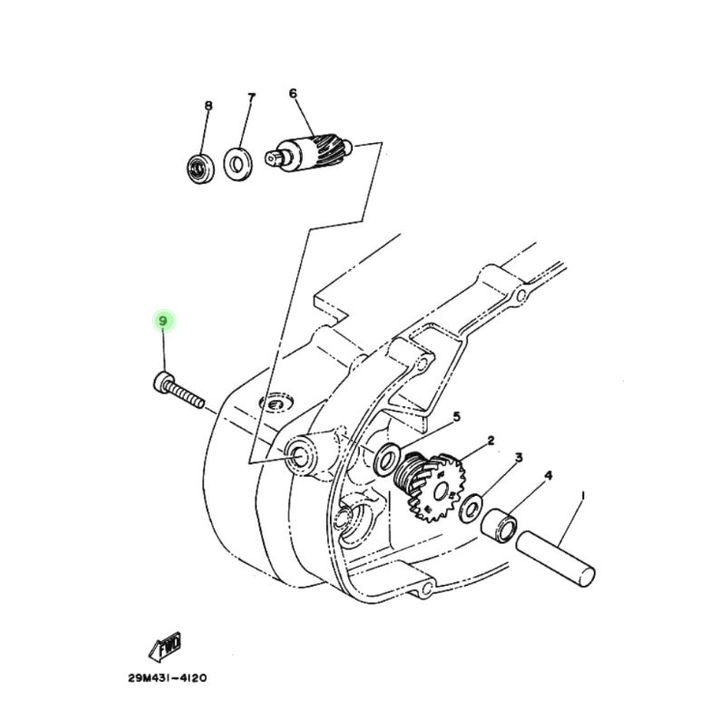 8
7
6
9
5
2
3
4
1
FWD
29M431-4120