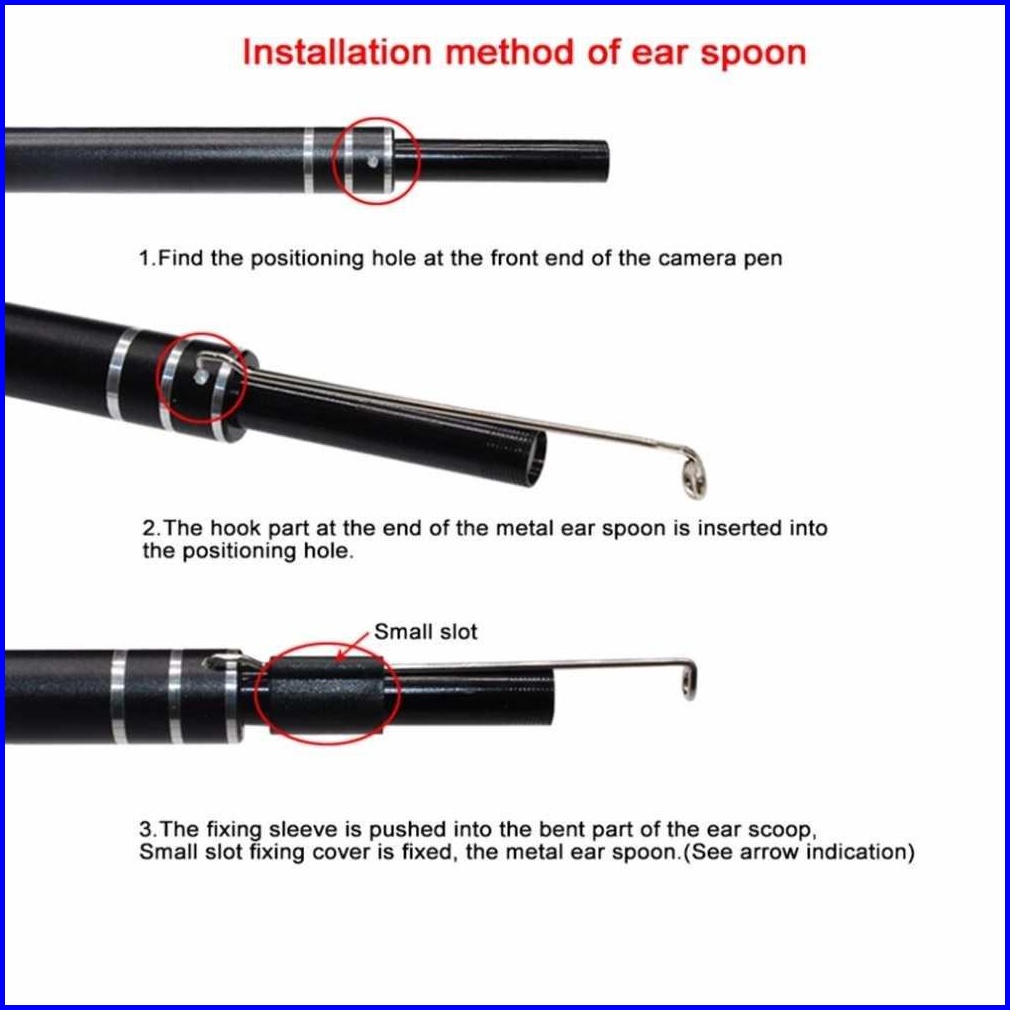 Installation method of ear spoon

1.Find the positioning hole at the front end of the camera pen

2.The hook part at the end of the metal ear spoon is inserted into the positioning hole.

Small slot

3.The fixing sleeve is pushed into the bent part of the ear scoop, Small slot fixing cover is fixed, the metal ear spoon.(See arrow indication)