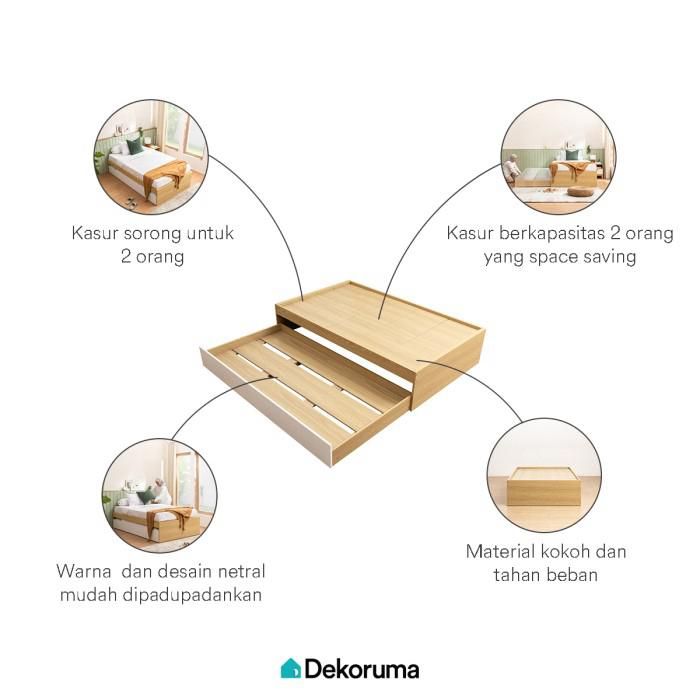 Kasur sorong untuk 2 orang

Kasur berkapasitas 2 orang yang space saving

Warna dan desain netral mudah dipadupadankan

Material kokoh dan tahan beban

Dekoruma