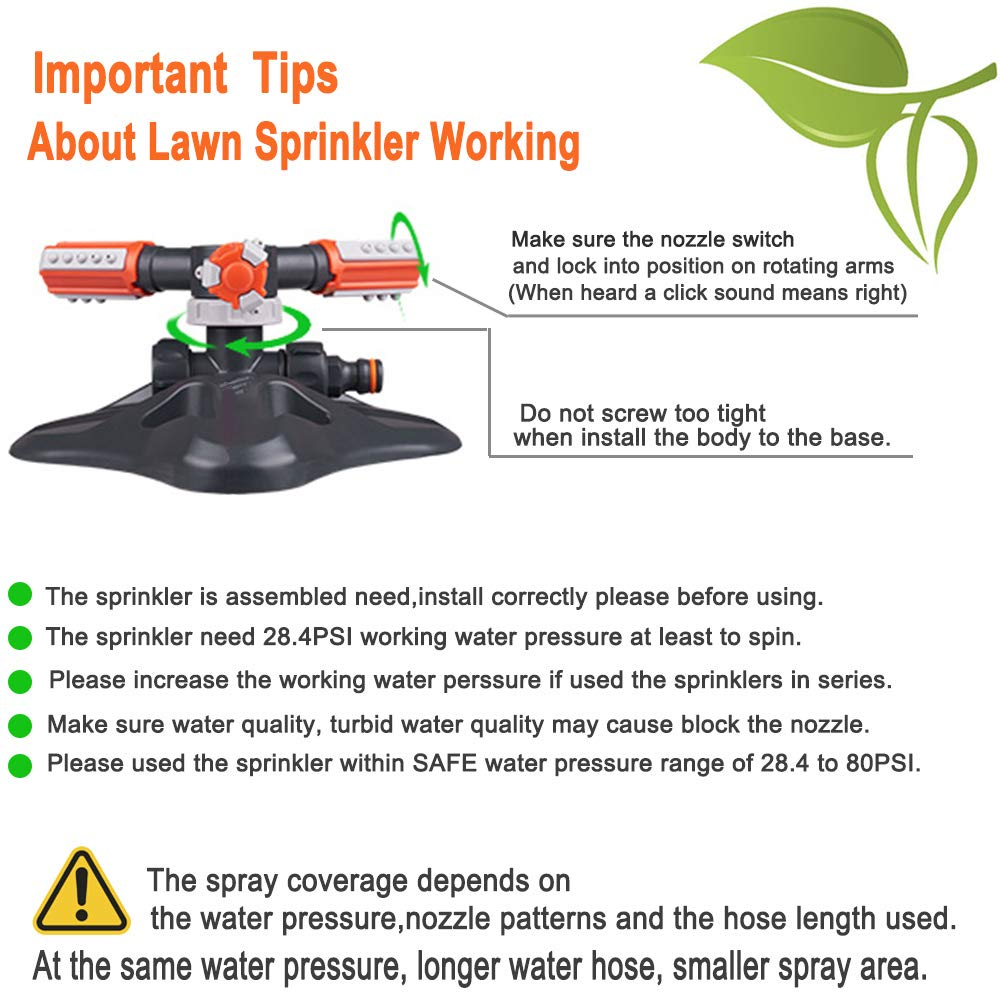 Important Tips
About Lawn Sprinkler Working

Make sure the nozzle switch and lock into position on rotating arms (When heard a click sound means right)

Do not screw too tight when install the body to the base.

The sprinkler is assembled need,install correctly please before using.
The sprinkler need 28.4PSI working water pressure at least to spin.
Please increase the working water perssure if used the sprinklers in series.
Make sure water quality, turbid water quality may cause block the nozzle.
Please used the sprinkler within SAFE water pressure range of 28.4 to 80PSI.

The spray coverage depends on the water pressure,nozzle patterns and the hose length used.
At the same water pressure, longer water hose, smaller spray area.