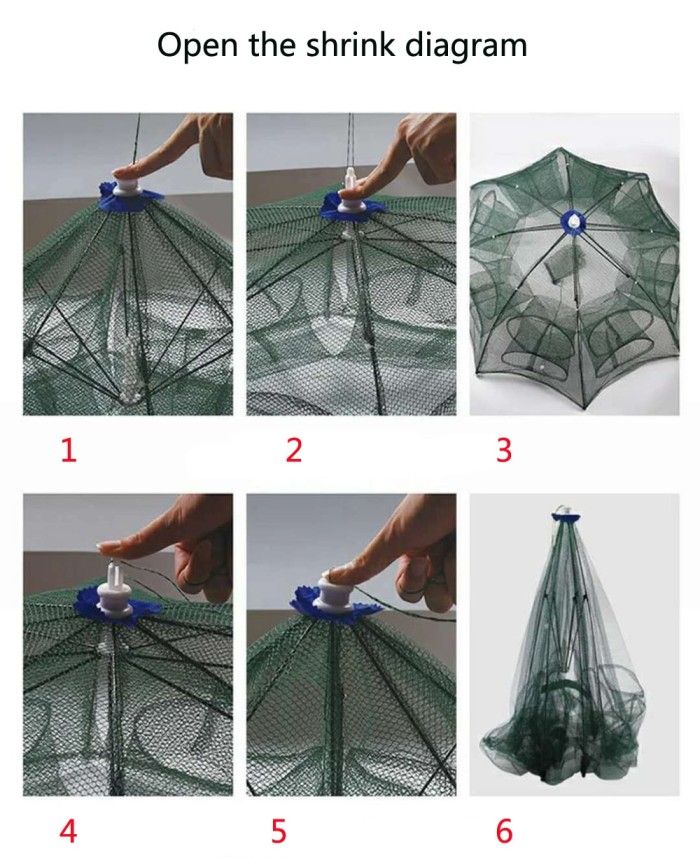 Open the shrink diagram

1

2

3

4

5

6