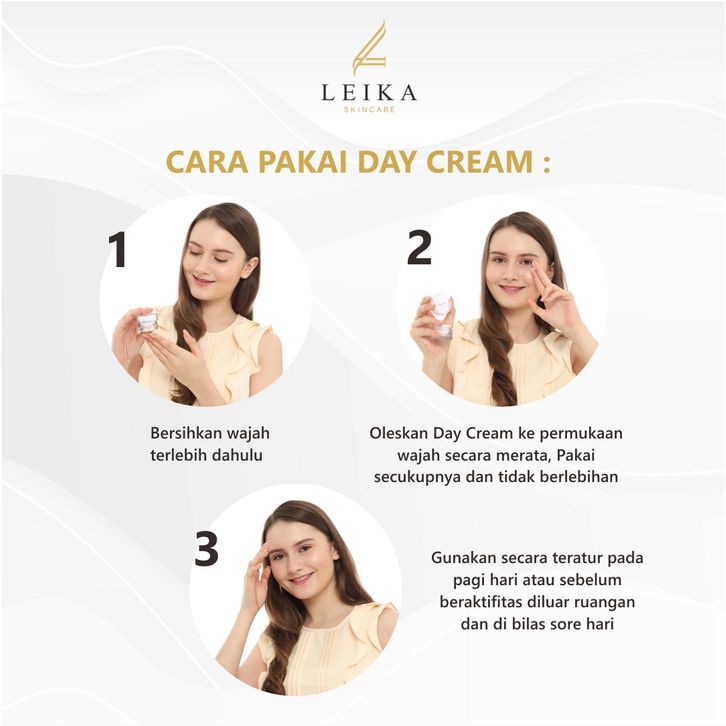 LEIKA
SKINCARE

CARA PAKAI DAY CREAM :

1

Bersihkan wajah terlebih dahulu

2

Oleskan Day Cream ke permukaan wajah secara merata, Pakai secukupnya dan tidak berlebihan

3

Gunakan secara teratur pada pagi hari atau sebelum beraktifitas diluar ruangan dan di bilas sore hari