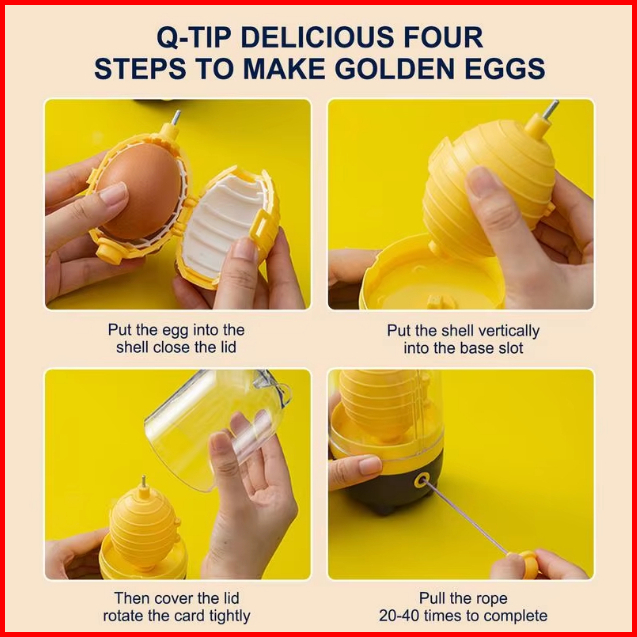 Q-TIP DELICIOUS FOUR STEPS TO MAKE GOLDEN EGGS

Put the egg into the shell close the lid

Put the shell vertically into the base slot

Then cover the lid rotate the card tightly

Pull the rope 20-40 times to complete