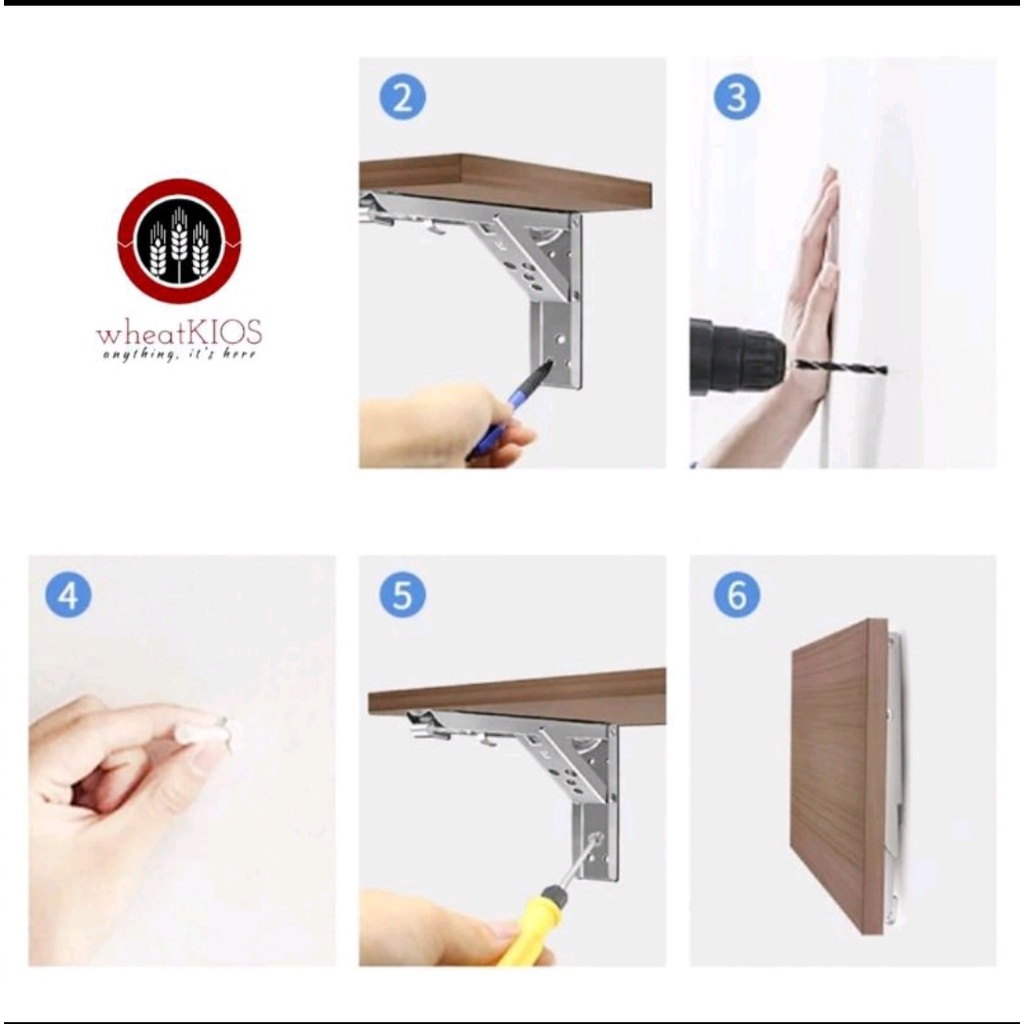 wheatKIOS
anything, it's here

2

3

4

5

6