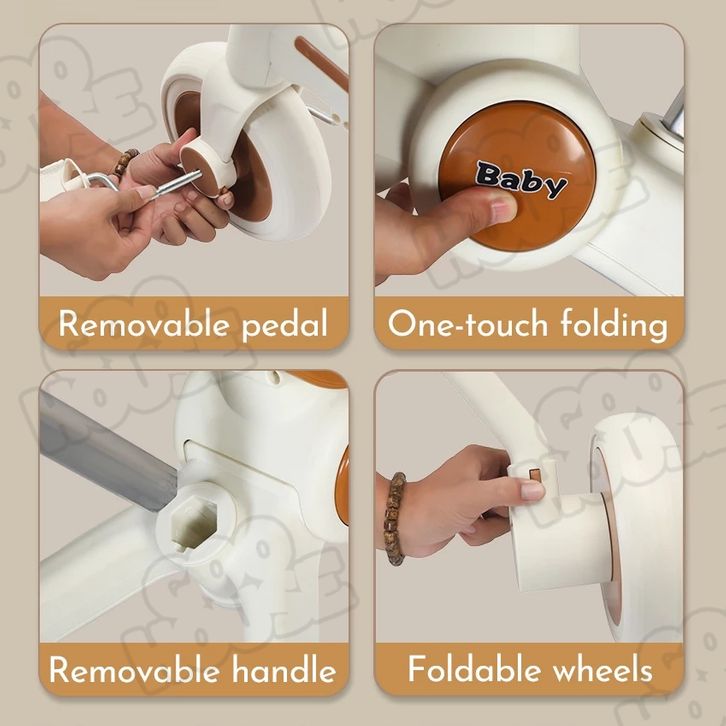 Removable pedal

Baby

One-touch folding

Removable handle

Foldable wheels