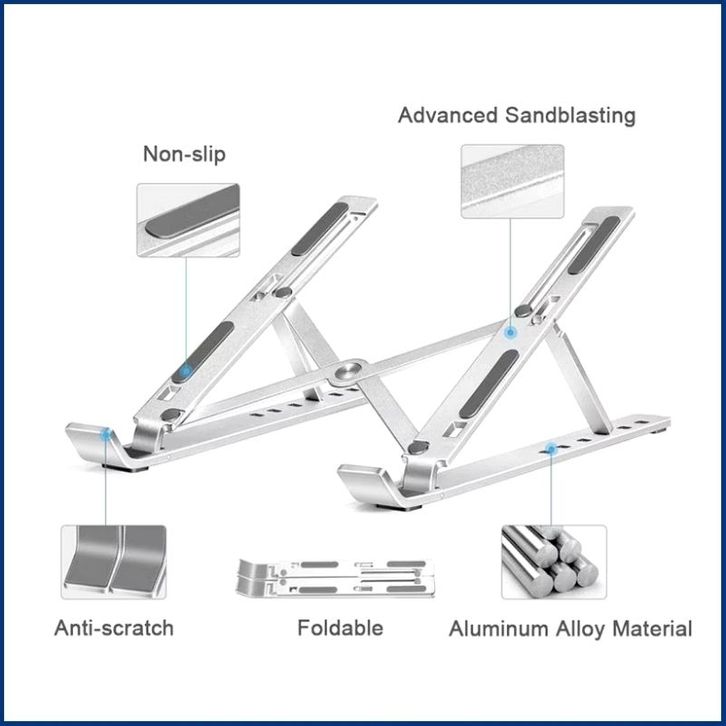 Advanced Sandblasting

Non-slip

Anti-scratch

Foldable

Aluminum Alloy Material