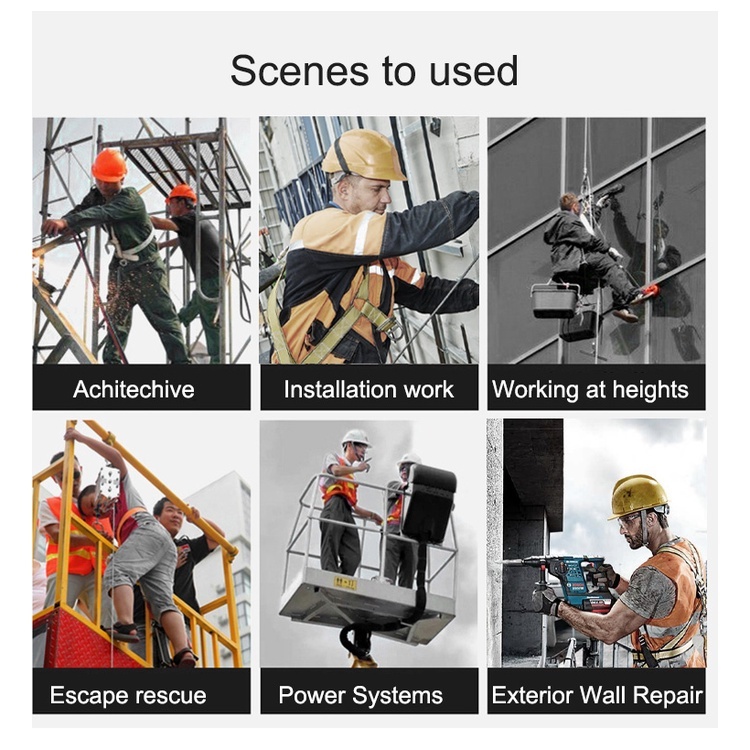 Scenes to used

Achitechive

Installation work

Working at heights

Escape rescue

Power Systems

Exterior Wall Repair