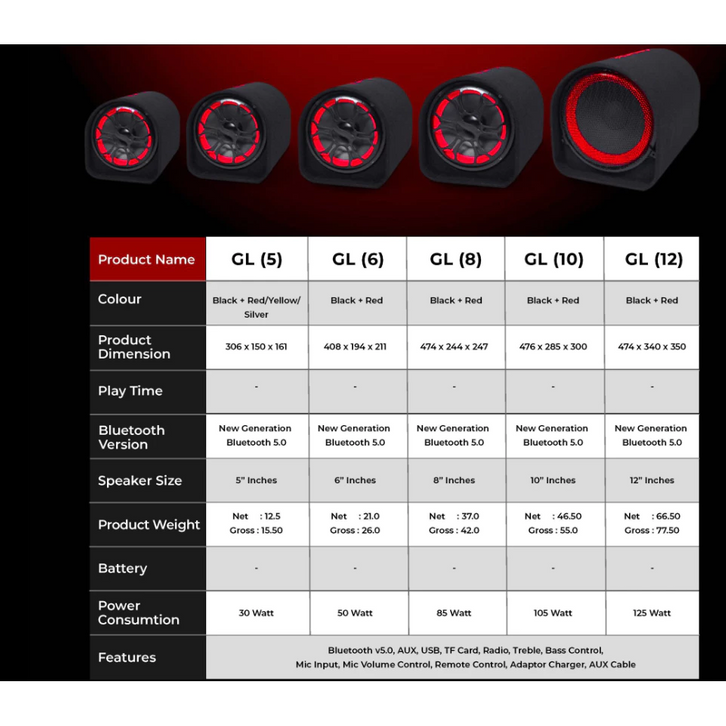 | Product Name | GL (5) | GL (6) | GL (8) | GL (10) | GL (12) |
|---|---|---|---|---|---|
| Colour | Black + Red/Yellow/ Silver | Black + Red | Black + Red | Black + Red | Black + Red |
| Product Dimension | 306 x 150 x 161 | 408 x 194 x 211 | 474 x 244 x 247 | 476 x 285 x 300 | 474 x 340 x 350 |
| Play Time | - | - | - | - | - |
| Bluetooth Version | New Generation Bluetooth 5.0 | New Generation Bluetooth 5.0 | New Generation Bluetooth 5.0 | New Generation Bluetooth 5.0 | New Generation Bluetooth 5.0 |
| Speaker Size | 5" Inches | 6" Inches | 8" Inches | 10" Inches | 12" Inches |
| Product Weight | Net : 12.5 Gross : 15.50 | Net : 21.0 Gross : 26.0 | Net : 37.0 Gross : 42.0 | Net : 46.50 Gross : 55.0 | Net : 66.50 Gross : 77.50 |
| Battery | - | - | - | - | - |
| Power Consumtion | 30 Watt | 50 Watt | 85 Watt | 105 Watt | 125 Watt |
| Features | Bluetooth v5.0, AUX, USB, TF Card, Radio, Treble, Bass Control, Mic Input, Mic Volume Control, Remote Control, Adaptor Charger, AUX Cable | | | | |