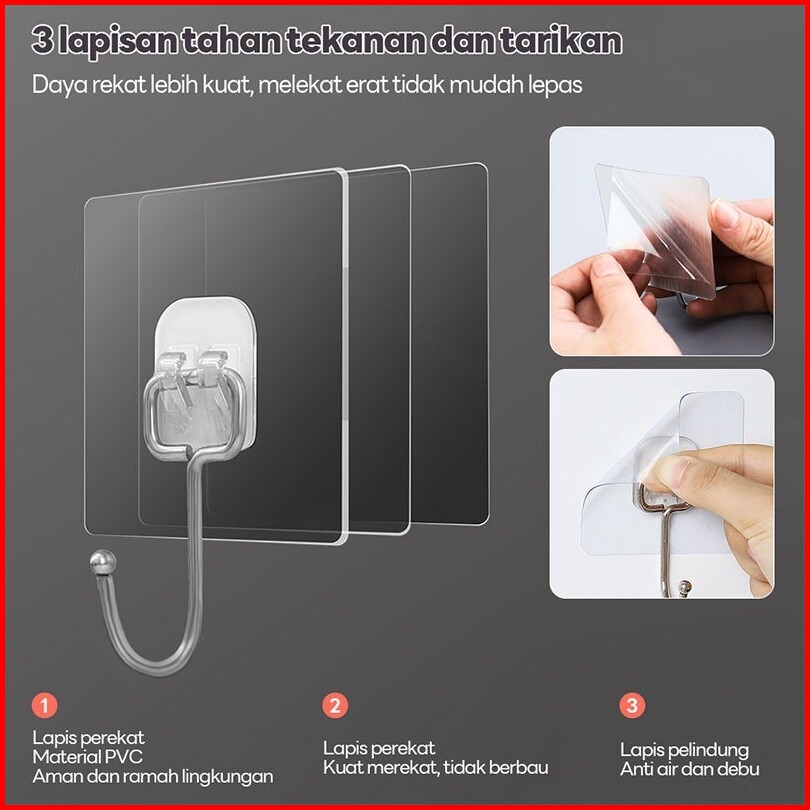 3 lapisan tahan tekanan dan tarikan

Daya rekat lebih kuat, melekat erat tidak mudah lepas

1

Lapis perekat
Material PVC
Aman dan ramah lingkungan

2

Lapis perekat
Kuat merekat, tidak berbau

3

Lapis pelindung
Anti air dan debu