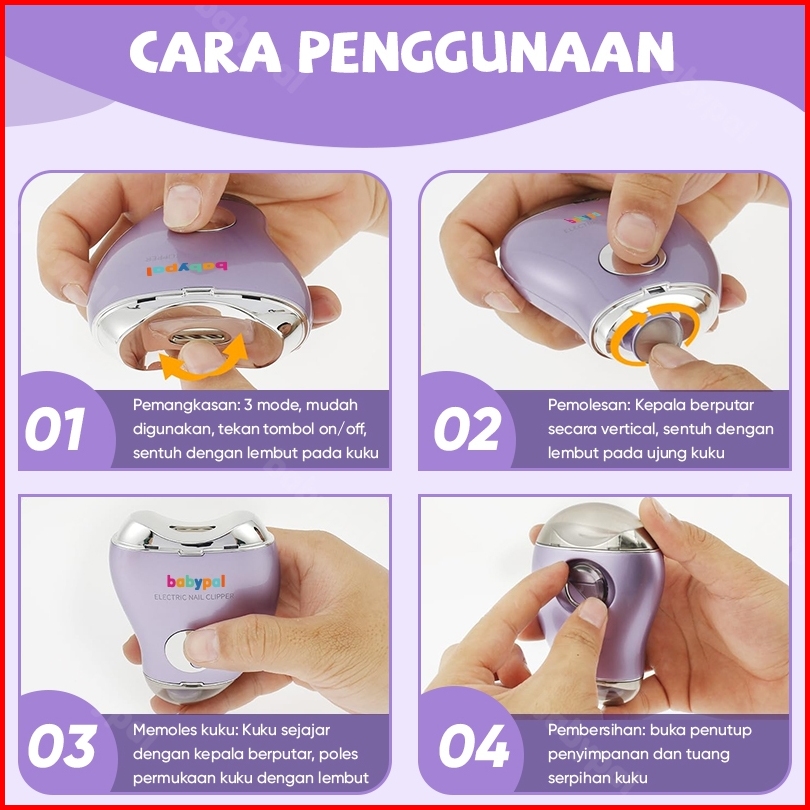 CARA PENGGUNAAN

babypal

01 Pemangkasan: 3 mode, mudah digunakan, tekan tombol on/off, sentuh dengan lembut pada kuku

02 Pemolesan: Kepala berputar secara vertical, sentuh dengan lembut pada ujung kuku

babypal
ELECTRIC NAIL CLIPPER

03 Memoles kuku: Kuku sejajar dengan kepala berputar, poles permukaan kuku dengan lembut

04 Pembersihan: buka penutup penyimpanan dan tuang serpihan kuku