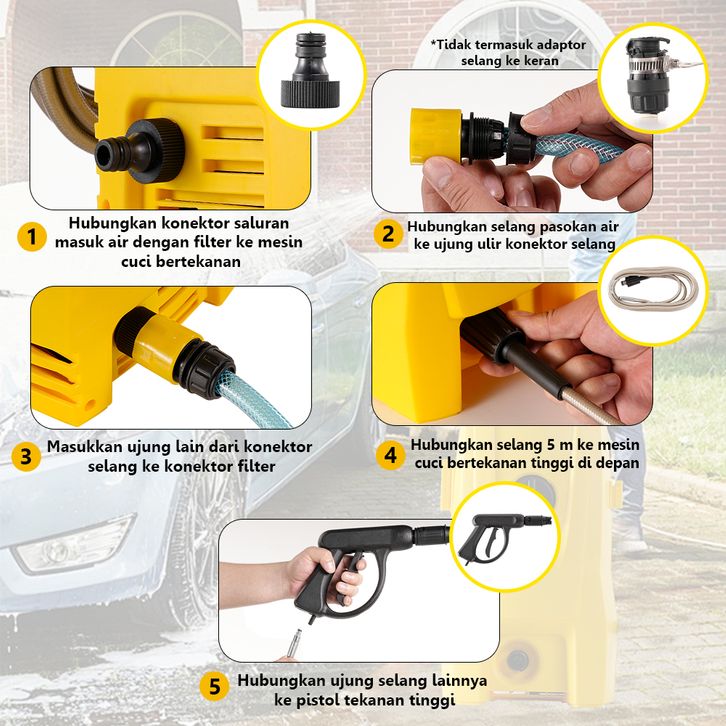 *Tidak termasuk adaptor selang ke keran

1 Hubungkan konektor saluran masuk air dengan filter ke mesin cuci bertekanan

2 Hubungkan selang pasokan air ke ujung ulir konektor selang

3 Masukkan ujung lain dari konektor selang ke konektor filter

4 Hubungkan selang 5 m ke mesin cuci bertekanan tinggi di depan

5 Hubungkan ujung selang lainnya ke pistol tekanan tinggi