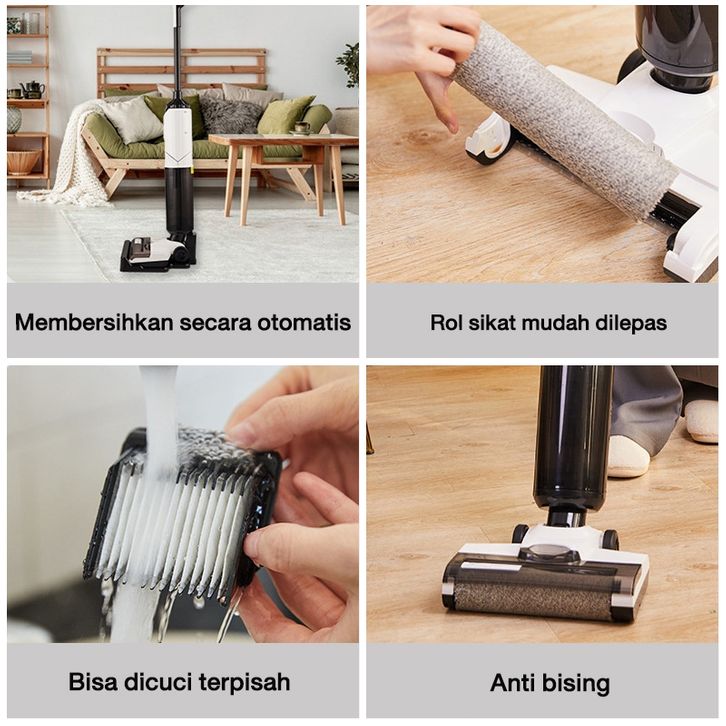 Membersihkan secara otomatis

Rol sikat mudah dilepas

Bisa dicuci terpisah

Anti bising