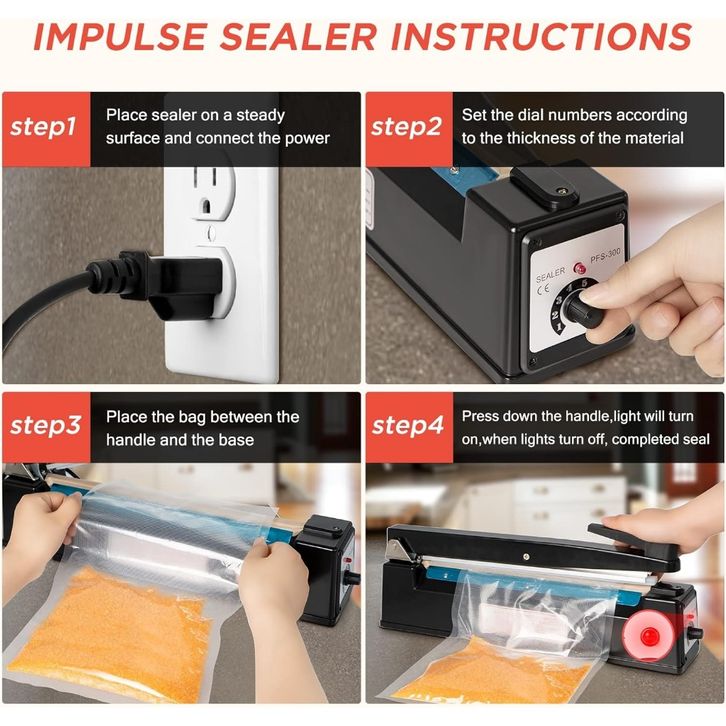 IMPULSE SEALER INSTRUCTIONS

step1 Place sealer on a steady surface and connect the power

step2 Set the dial numbers according to the thickness of the material

SEALER PFS-300
CE
1 2 3 4 5

step3 Place the bag between the handle and the base

step4 Press down the handle,light will turn on,when lights turn off, completed seal