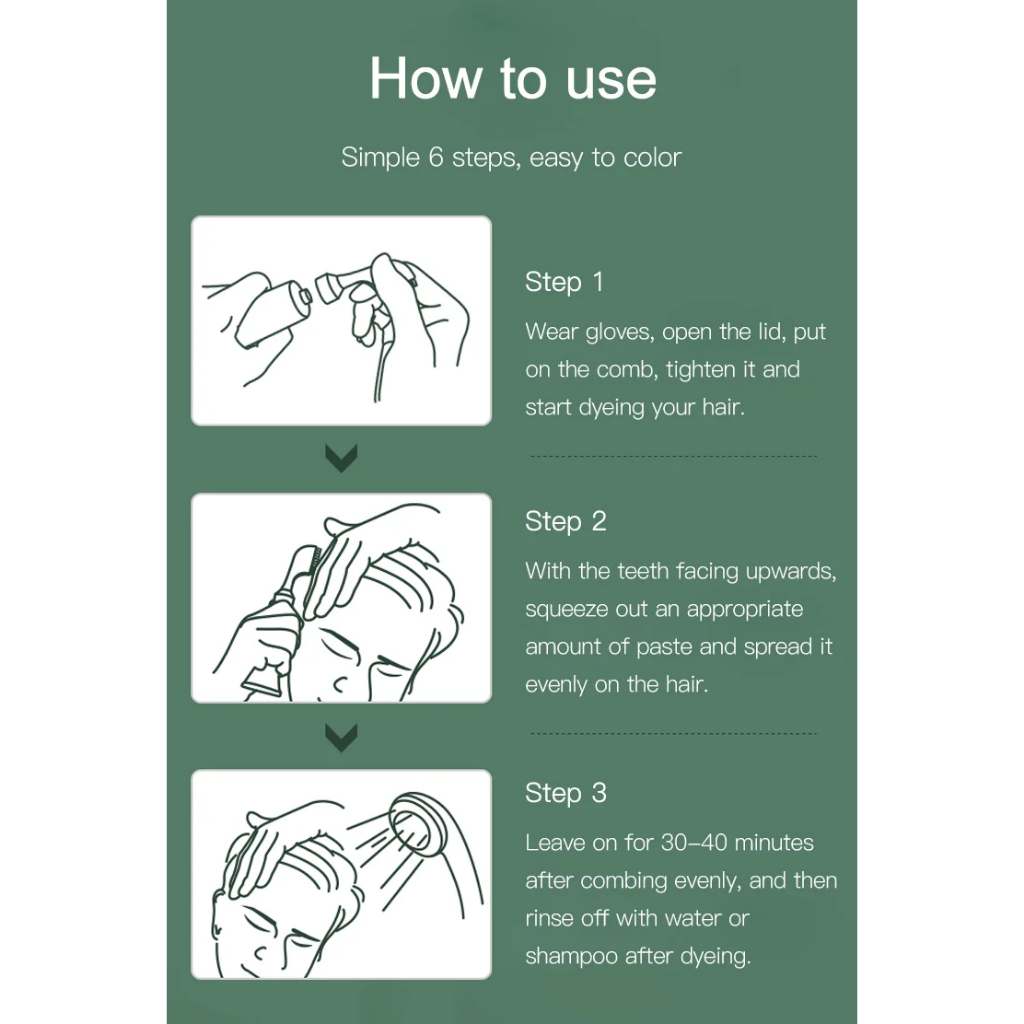 How to use

Simple 6 steps, easy to color

Step 1

Wear gloves, open the lid, put on the comb, tighten it and start dyeing your hair.

Step 2

With the teeth facing upwards, squeeze out an appropriate amount of paste and spread it evenly on the hair.

Step 3

Leave on for 30–40 minutes after combing evenly, and then rinse off with water or shampoo after dyeing.