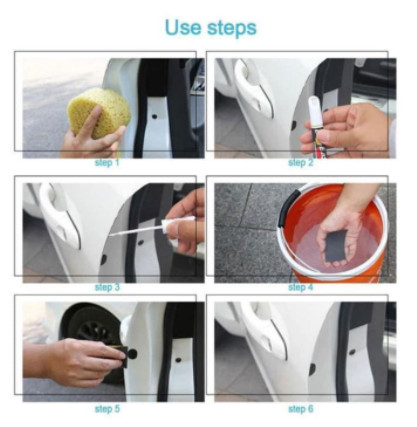 Use steps

step 1

step 2

step 3

step 4

step 5

step 6