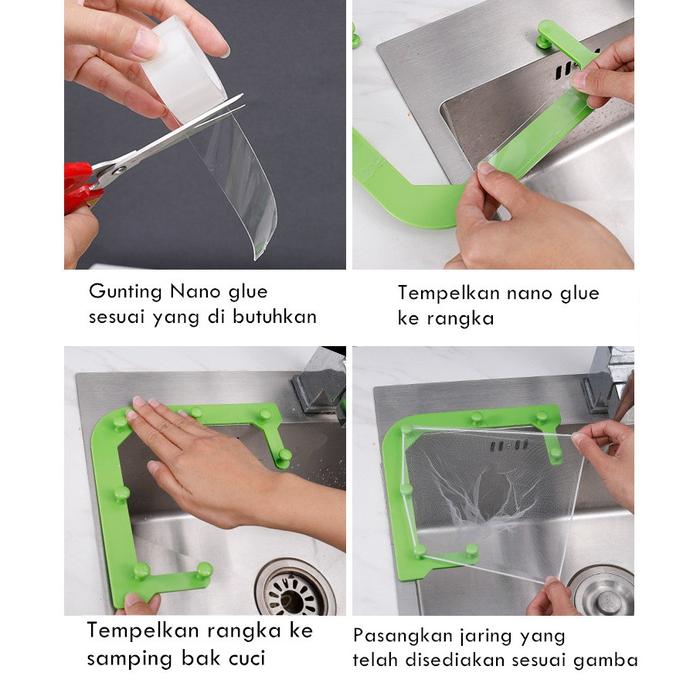 Gunting Nano glue sesuai yang di butuhkan

Tempelkan nano glue ke rangka

Tempelkan rangka ke samping bak cuci

Pasangkan jaring yang telah disediakan sesuai gamba