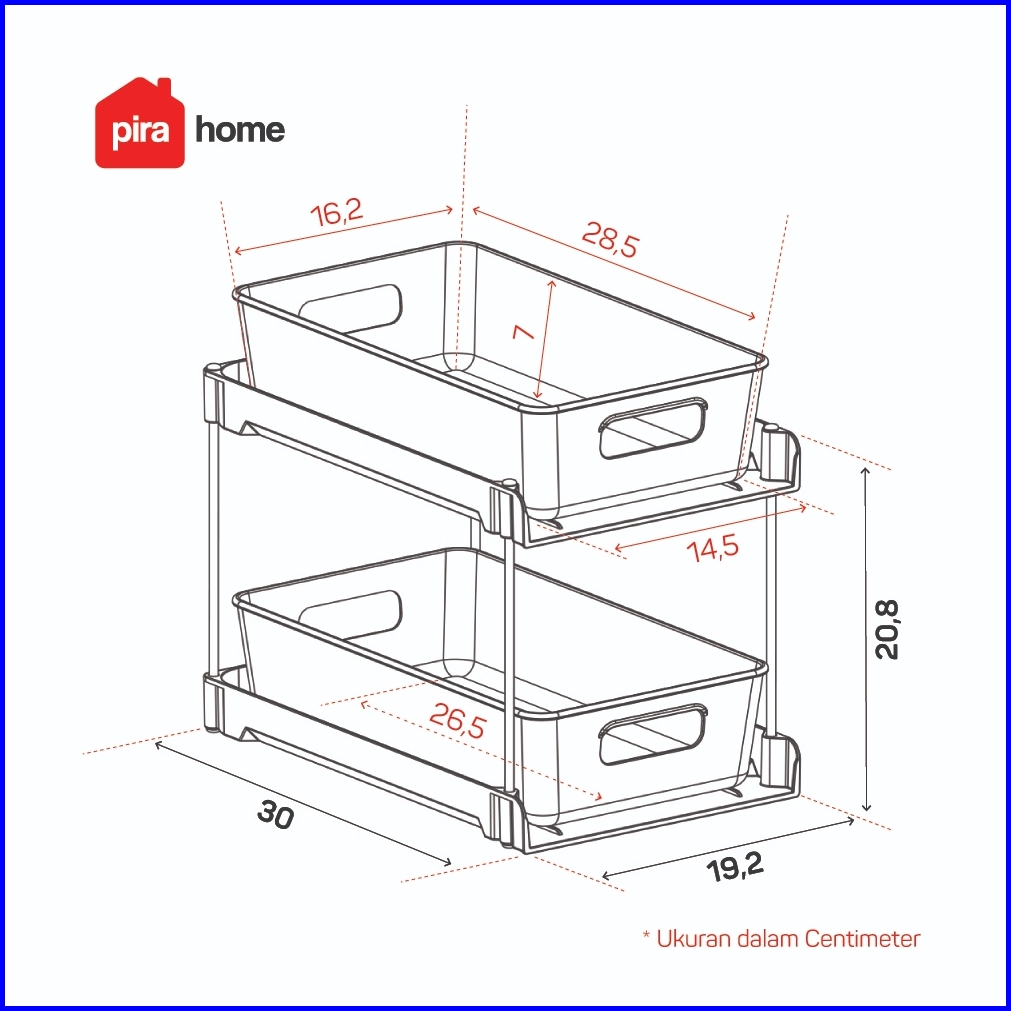 pira home

16,2

28,5

7

14,5

20,8

26,5

30

19,2

* Ukuran dalam Centimeter