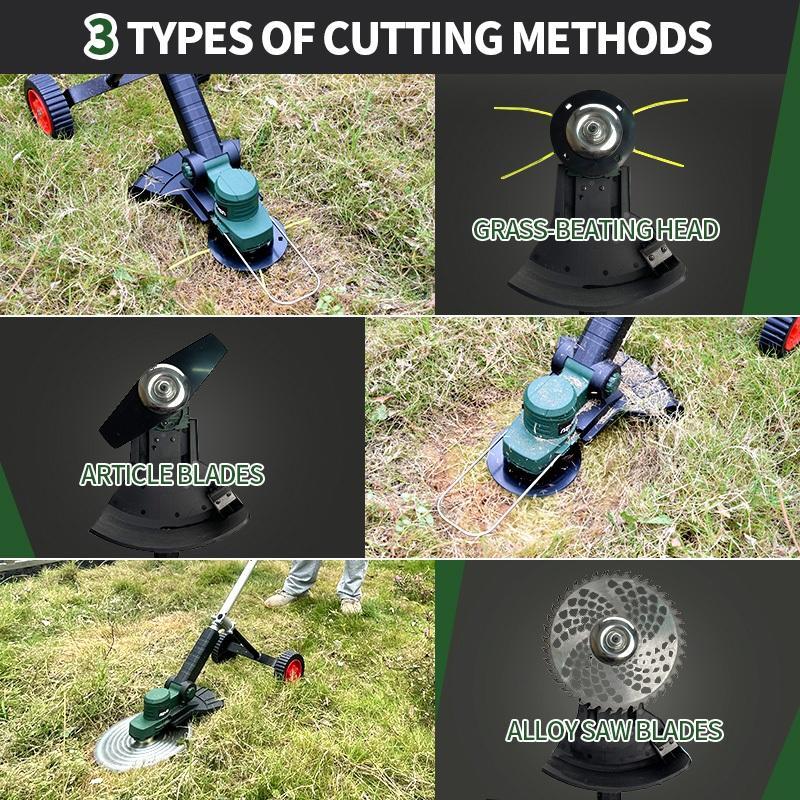 3 TYPES OF CUTTING METHODS

GRASS-BEATING HEAD

ARTICLE BLADES

ALLOY SAW BLADES