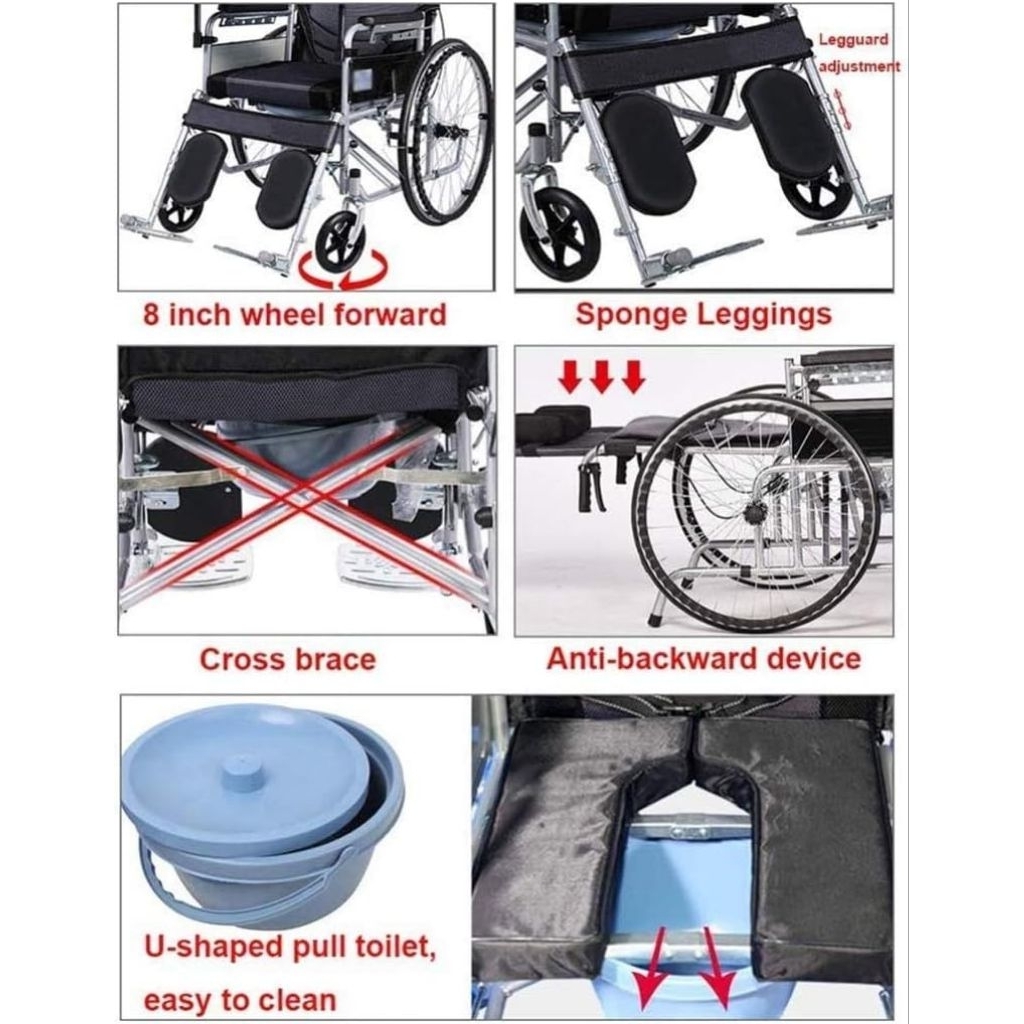 Legguard adjustment

8 inch wheel forward

Sponge Leggings

Cross brace

Anti-backward device

U-shaped pull toilet, easy to clean