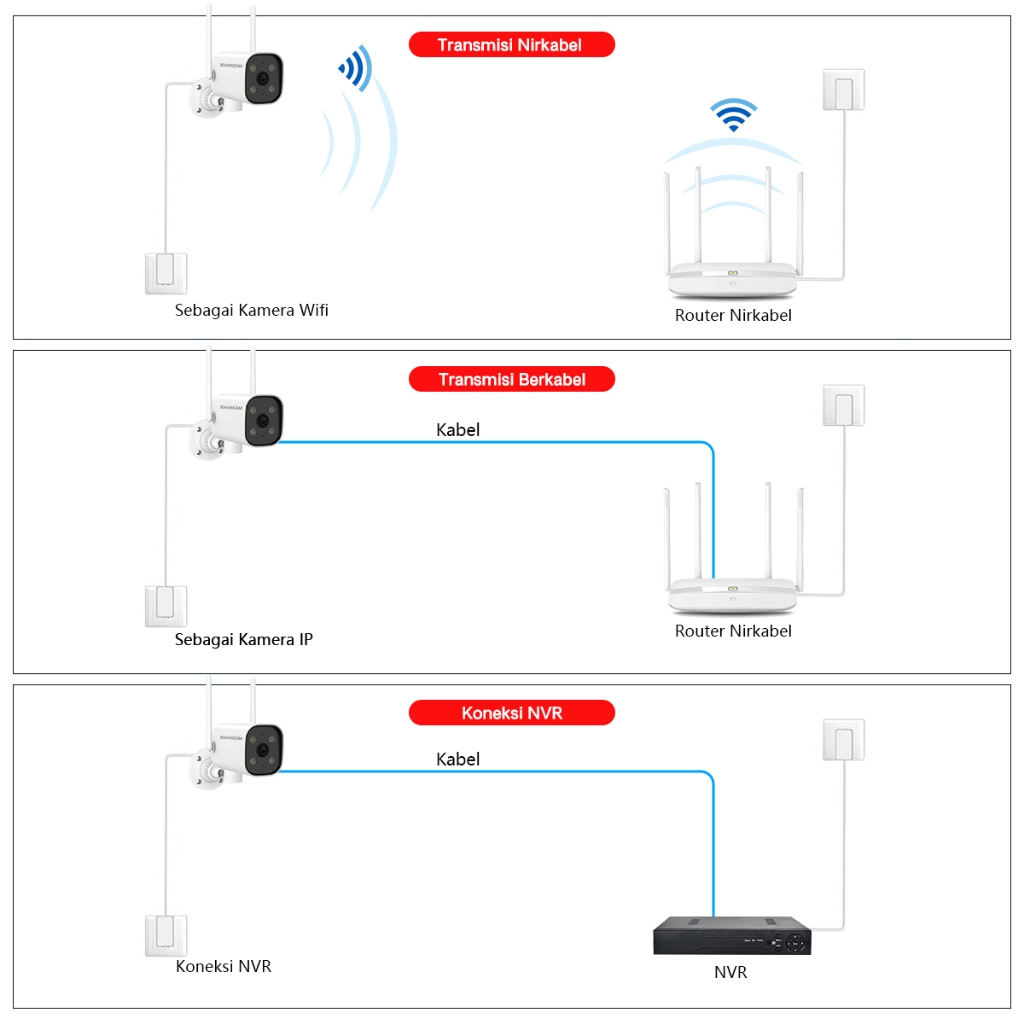 Transmisi Nirkabel

Sebagai Kamera Wifi

Router Nirkabel

Transmisi Berkabel

Kabel

Sebagai Kamera IP

Router Nirkabel

Koneksi NVR

Kabel

Koneksi NVR

NVR