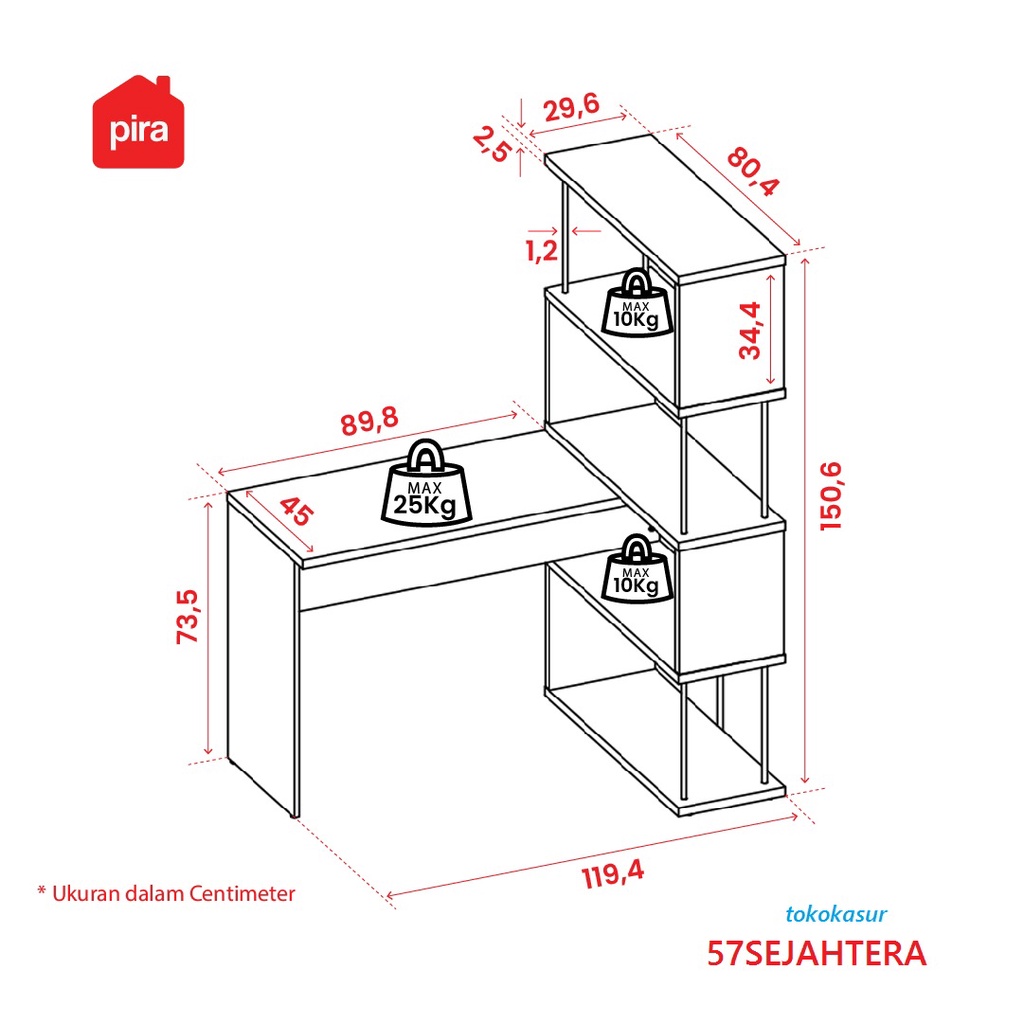 pira

29,6
2,5
80,4
1,2
MAX 10Kg
34,4
89,8
MAX 25Kg
45
150,6
MAX 10Kg
73,5
119,4

* Ukuran dalam Centimeter

tokokasur
57SEJAHTERA