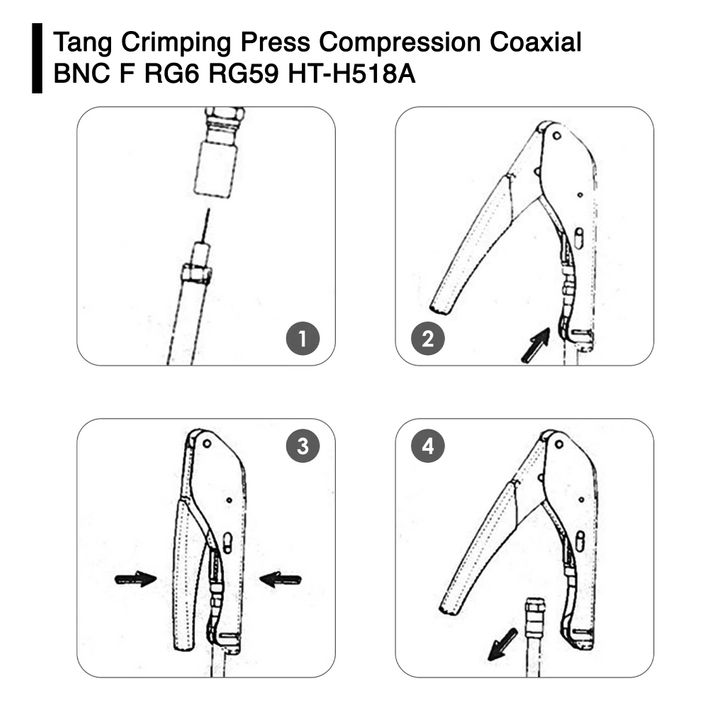 Tang Crimping Press Compression Coaxial BNC F RG6 RG59 HT-H518A

1

2

3

4