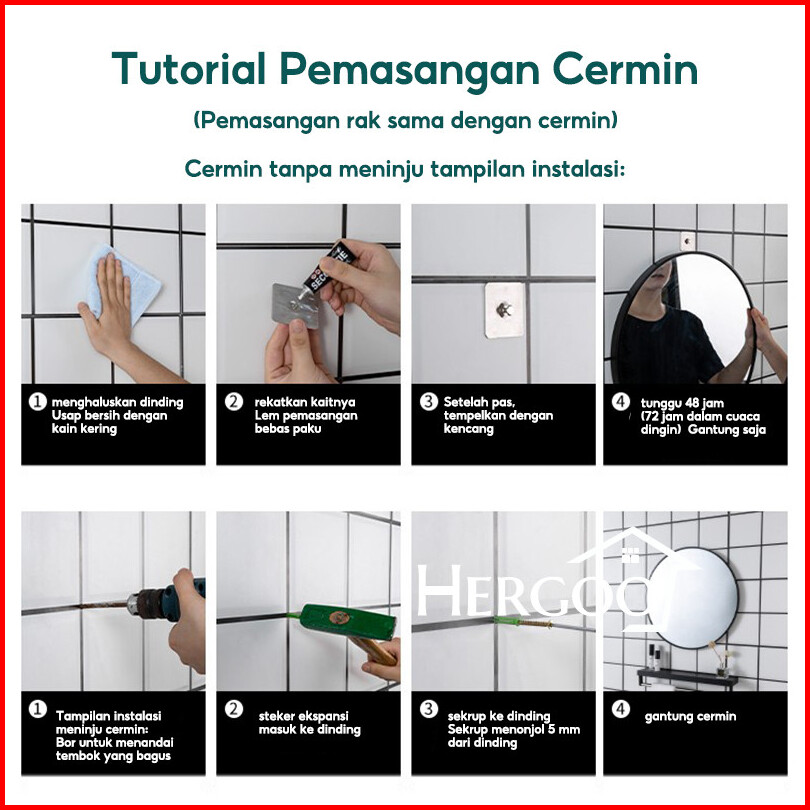 Tutorial Pemasangan Cermin

(Pemasangan rak sama dengan cermin)

Cermin tanpa meninju tampilan instalasi:

1 menghaluskan dinding Usap bersih dengan kain kering

2 rekatkan kaitnya Lem pemasangan bebas paku

3 Setelah pas, tempelkan dengan kencang

4 tunggu 48 jam (72 jam dalam cuaca dingin) Gantung saja

HERGOO

1 Tampilan instalasi meninju cermin: Bor untuk menandai tembok yang bagus

2 steker ekspansi masuk ke dinding

3 sekrup ke dinding Sekrup menonjol 5 mm dari dinding

4 gantung cermin