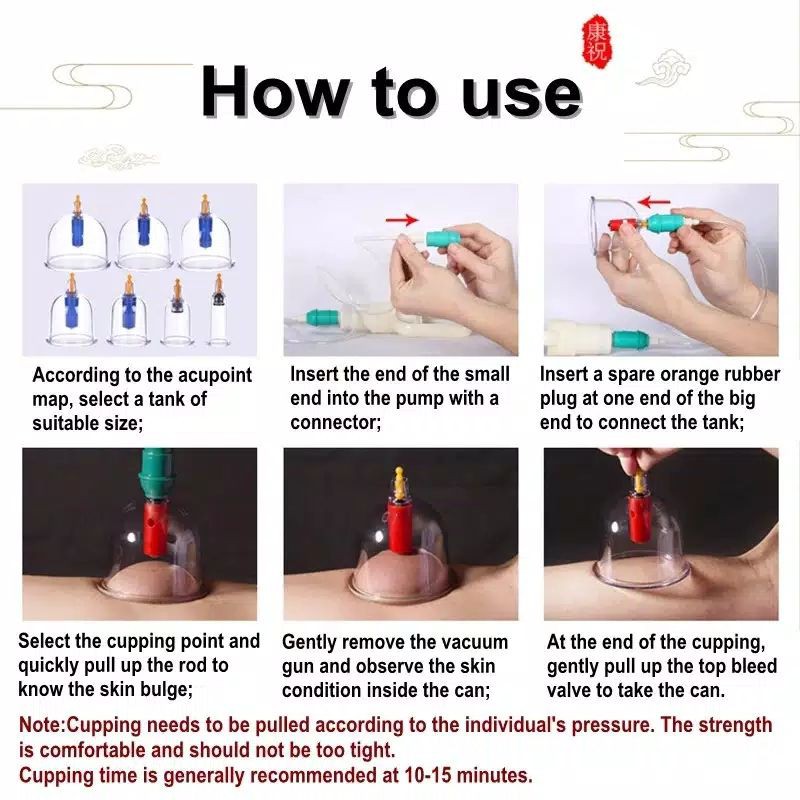 康祝

How to use

According to the acupoint map, select a tank of suitable size;

Insert the end of the small end into the pump with a connector;

Insert a spare orange rubber plug at one end of the big end to connect the tank;

Select the cupping point and quickly pull up the rod to know the skin bulge;

Gently remove the vacuum gun and observe the skin condition inside the can;

At the end of the cupping, gently pull up the top bleed valve to take the can.

Note:Cupping needs to be pulled according to the individual's pressure. The strength is comfortable and should not be too tight.
Cupping time is generally recommended at 10-15 minutes.