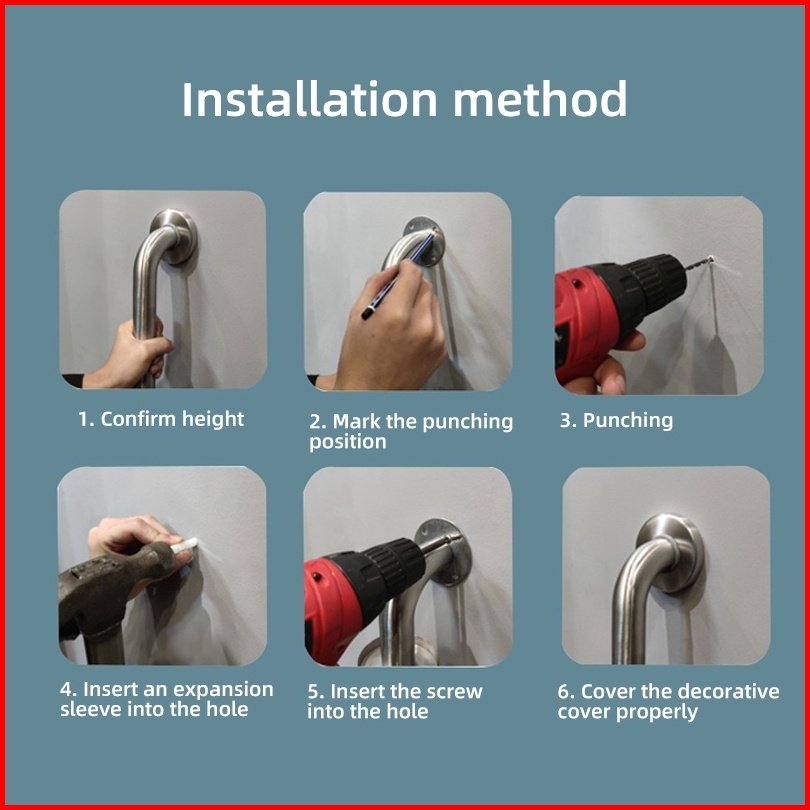 Installation method

1. Confirm height

2. Mark the punching position

3. Punching

4. Insert an expansion sleeve into the hole

5. Insert the screw into the hole

6. Cover the decorative cover properly