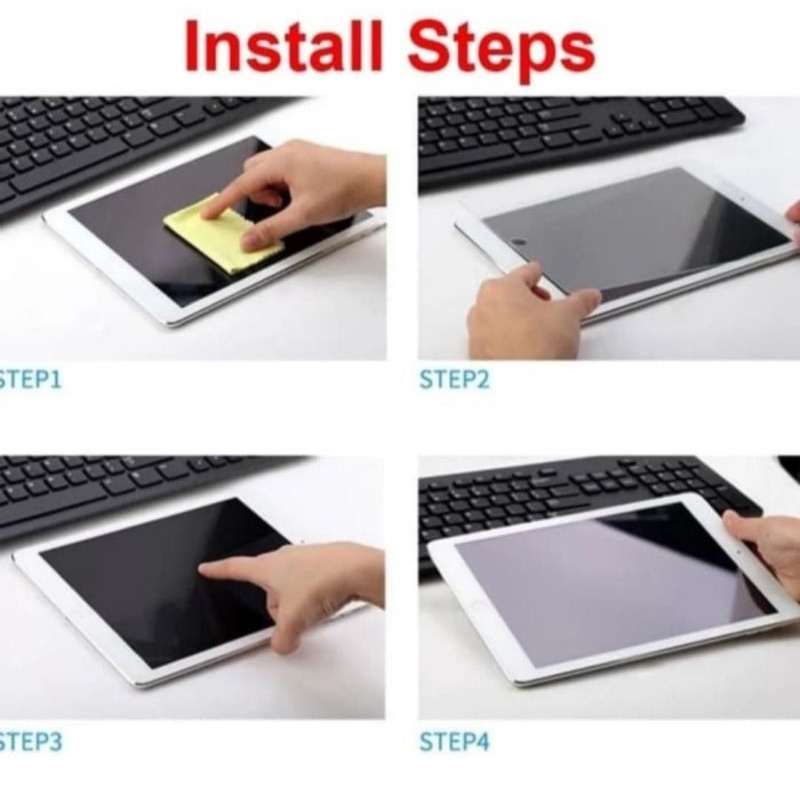 Install Steps

STEP1

STEP2

STEP3

STEP4