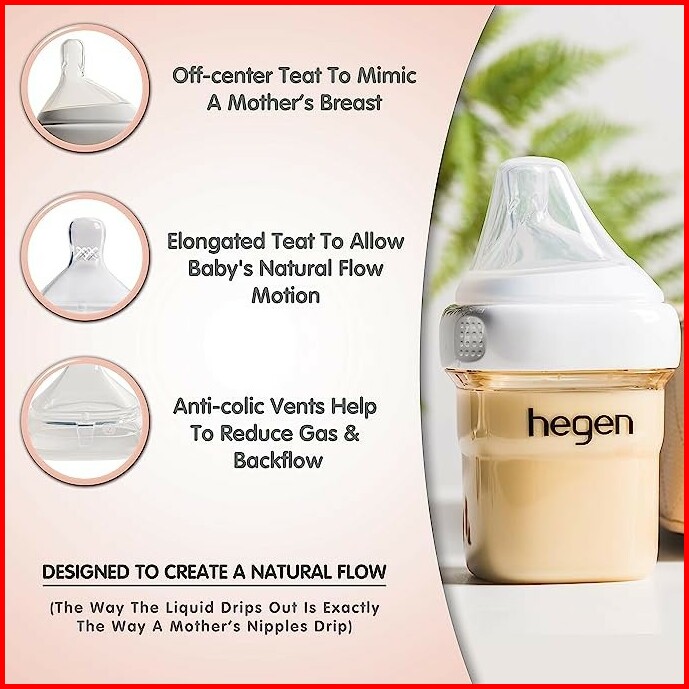 Off-center Teat To Mimic A Mother's Breast

Elongated Teat To Allow Baby's Natural Flow Motion

Anti-colic Vents Help To Reduce Gas & Backflow

DESIGNED TO CREATE A NATURAL FLOW

(The Way The Liquid Drips Out Is Exactly The Way A Mother's Nipples Drip)

hegen