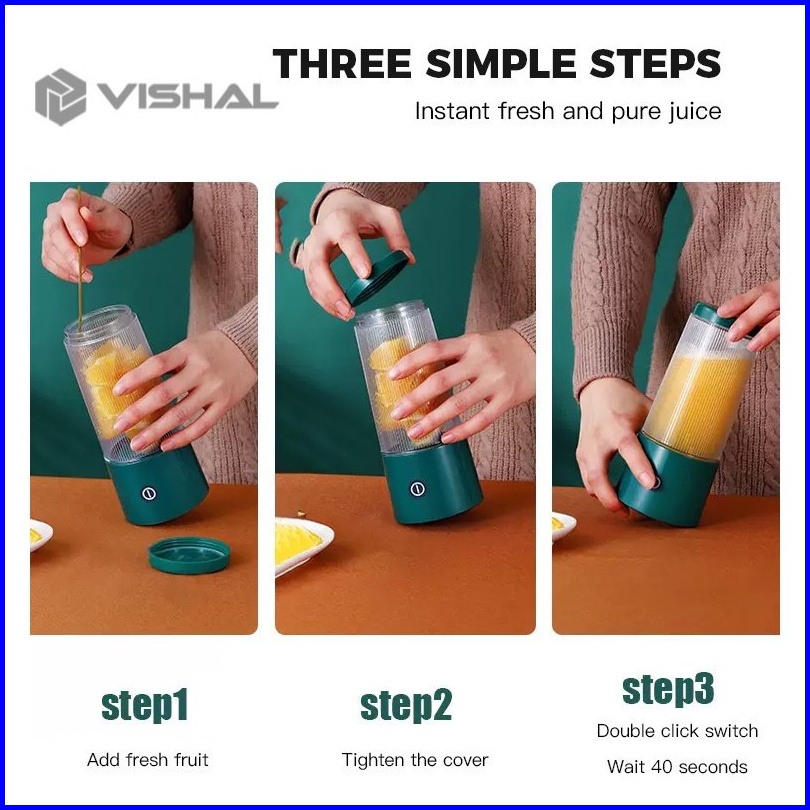 VISHAL

THREE SIMPLE STEPS

Instant fresh and pure juice

step1

Add fresh fruit

step2

Tighten the cover

step3

Double click switch

Wait 40 seconds