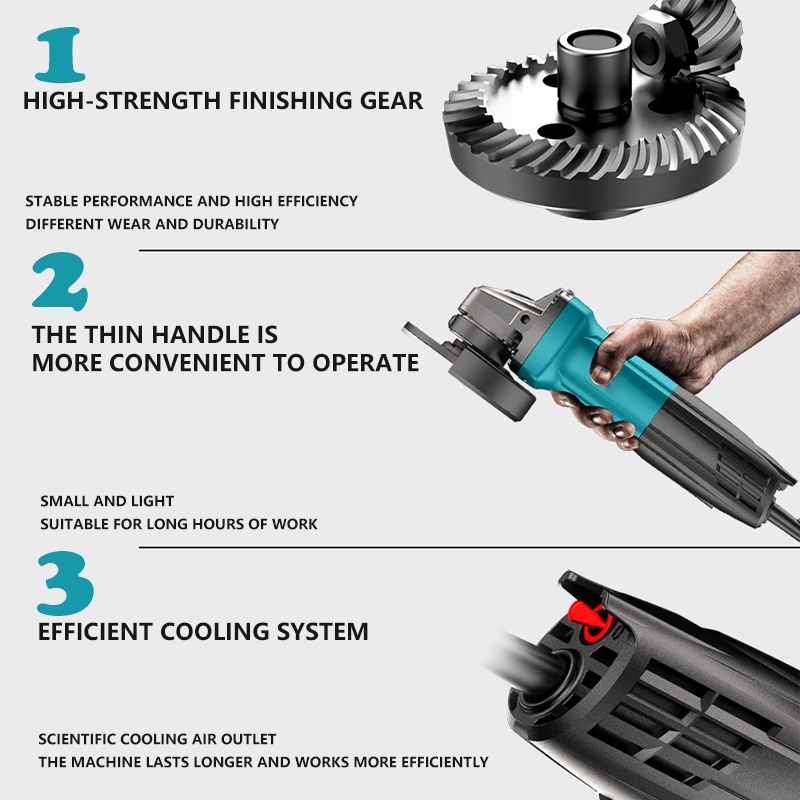 1
HIGH-STRENGTH FINISHING GEAR

STABLE PERFORMANCE AND HIGH EFFICIENCY
DIFFERENT WEAR AND DURABILITY

2
THE THIN HANDLE IS
MORE CONVENIENT TO OPERATE

SMALL AND LIGHT
SUITABLE FOR LONG HOURS OF WORK

3
EFFICIENT COOLING SYSTEM

SCIENTIFIC COOLING AIR OUTLET
THE MACHINE LASTS LONGER AND WORKS MORE EFFICIENTLY