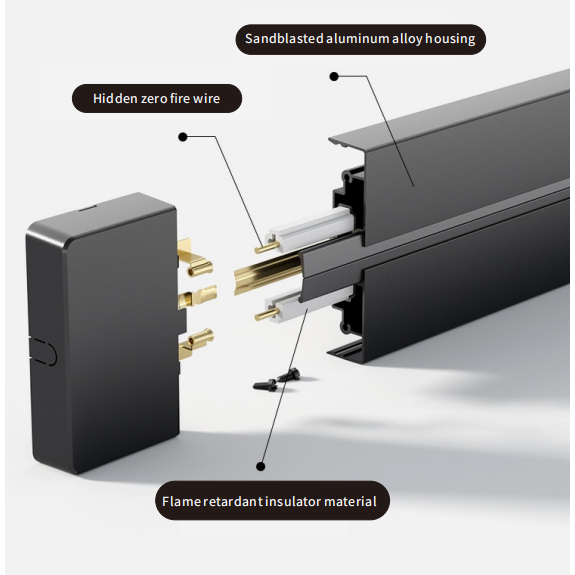 Sandblasted aluminum alloy housing

Hidden zero fire wire

Flame retardant insulator material