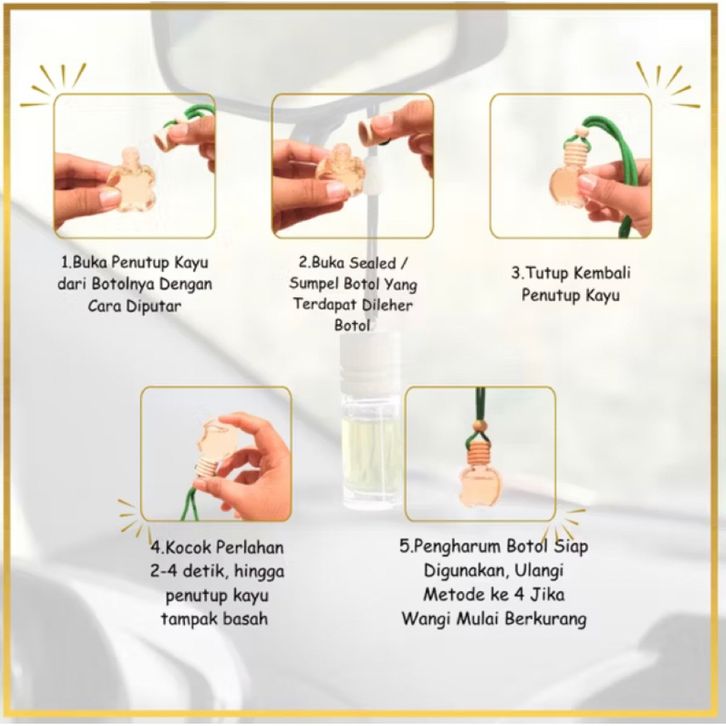 1.Buka Penutup Kayu dari Botolnya Dengan Cara Diputar

2.Buka Sealed / Sumpel Botol Yang Terdapat Dileher Botol

3.Tutup Kembali Penutup Kayu

4.Kocok Perlahan 2-4 detik, hingga penutup kayu tampak basah

5.Pengharum Botol Siap Digunakan, Ulangi Metode ke 4 Jika Wangi Mulai Berkurang