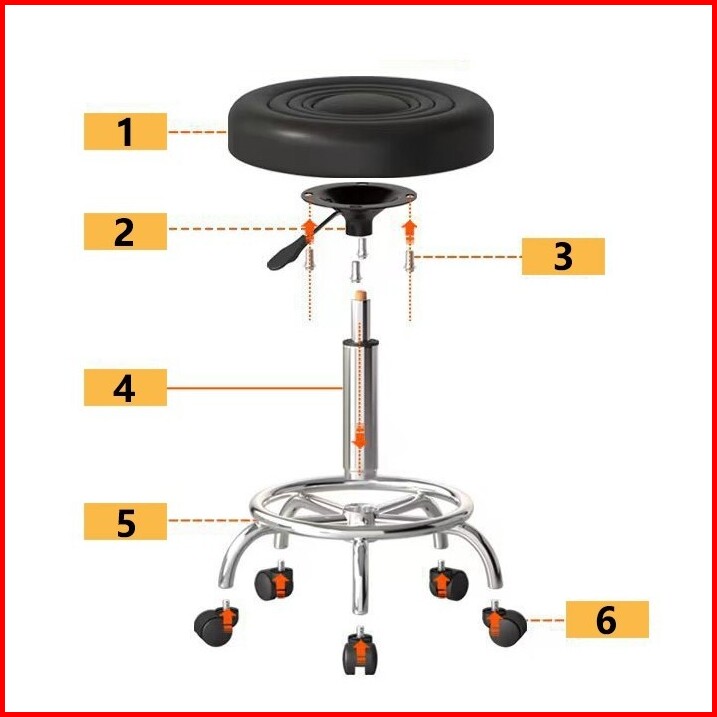 1

2

3

4

5

6