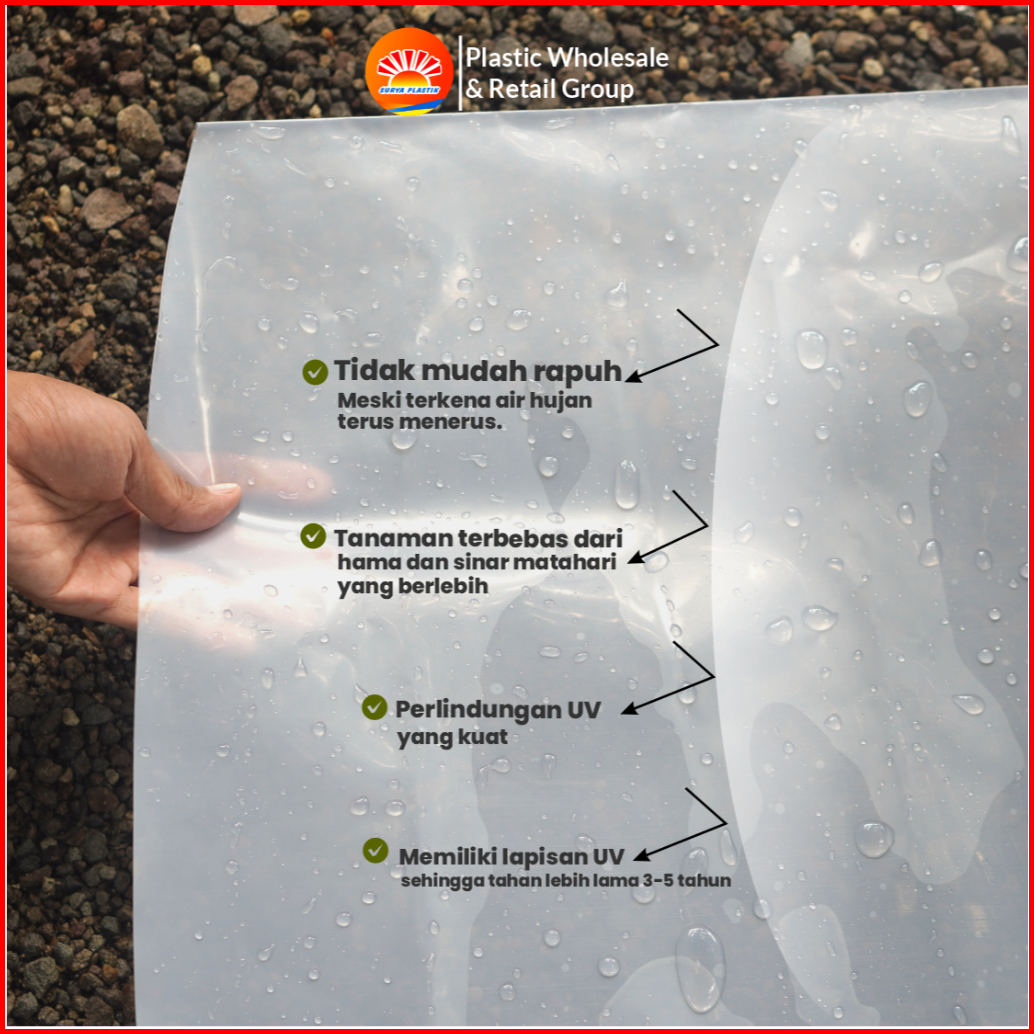 SURYA PLASTIK

Plastic Wholesale & Retail Group

Tidak mudah rapuh
Meski terkena air hujan terus menerus.

Tanaman terbebas dari hama dan sinar matahari yang berlebih

Perlindungan UV yang kuat

Memiliki lapisan UV
sehingga tahan lebih lama 3-5 tahun