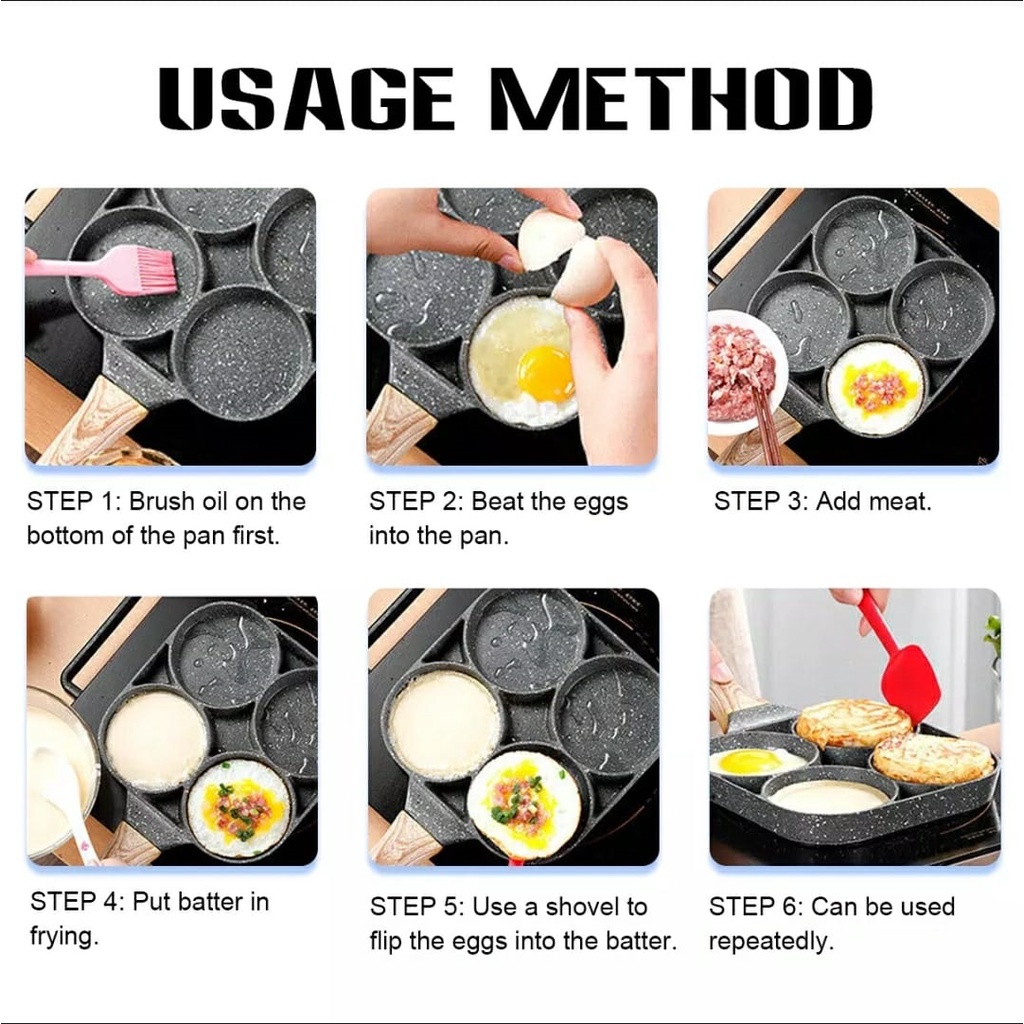 USAGE METHOD

STEP 1: Brush oil on the bottom of the pan first.

STEP 2: Beat the eggs into the pan.

STEP 3: Add meat.

STEP 4: Put batter in frying.

STEP 5: Use a shovel to flip the eggs into the batter.

STEP 6: Can be used repeatedly.