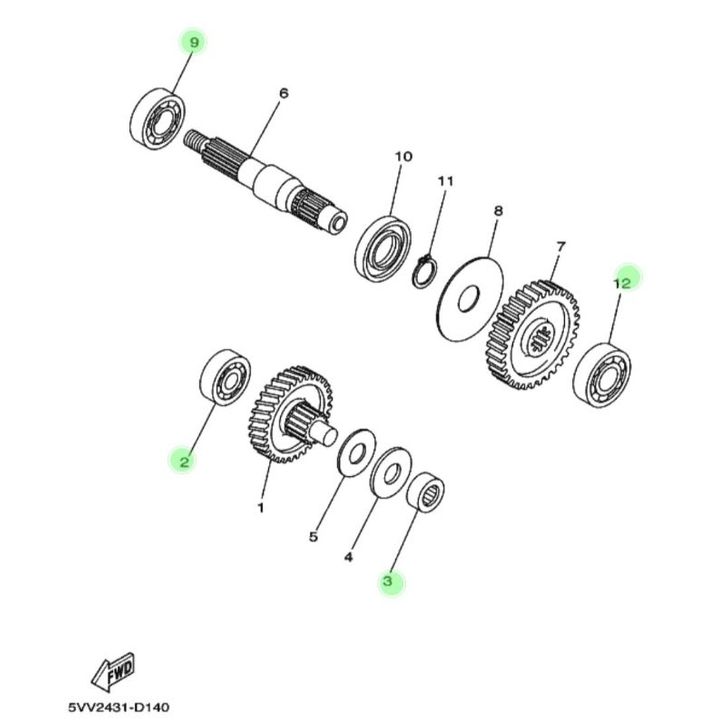 9
6
10
11
8
7
12
2
1
5
4
3
FWD
5VV2431-D140