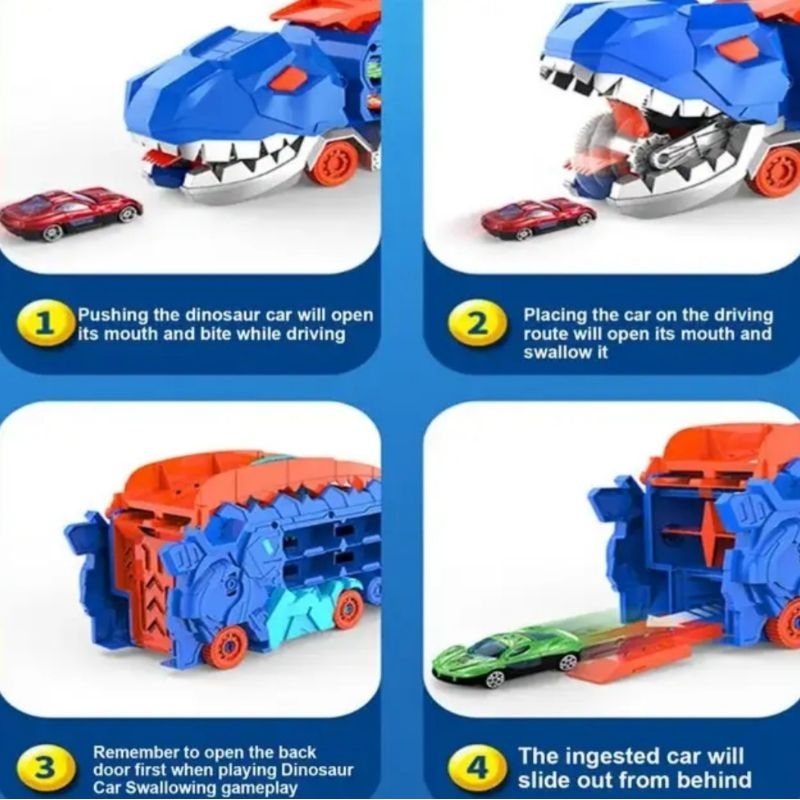 1 Pushing the dinosaur car will open its mouth and bite while driving

2 Placing the car on the driving route will open its mouth and swallow it

3 Remember to open the back door first when playing Dinosaur Car Swallowing gameplay

4 The ingested car will slide out from behind