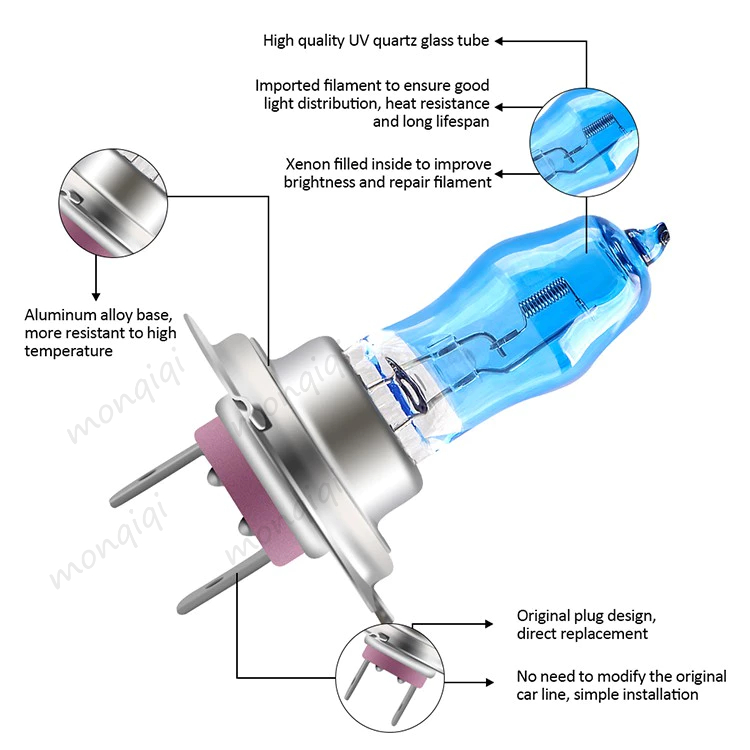 High quality UV quartz glass tube

Imported filament to ensure good light distribution, heat resistance and long lifespan

Xenon filled inside to improve brightness and repair filament

Aluminum alloy base, more resistant to high temperature

monqiqi

monqiqi

monqiqi

monqiqi

Original plug design, direct replacement

No need to modify the original car line, simple installation