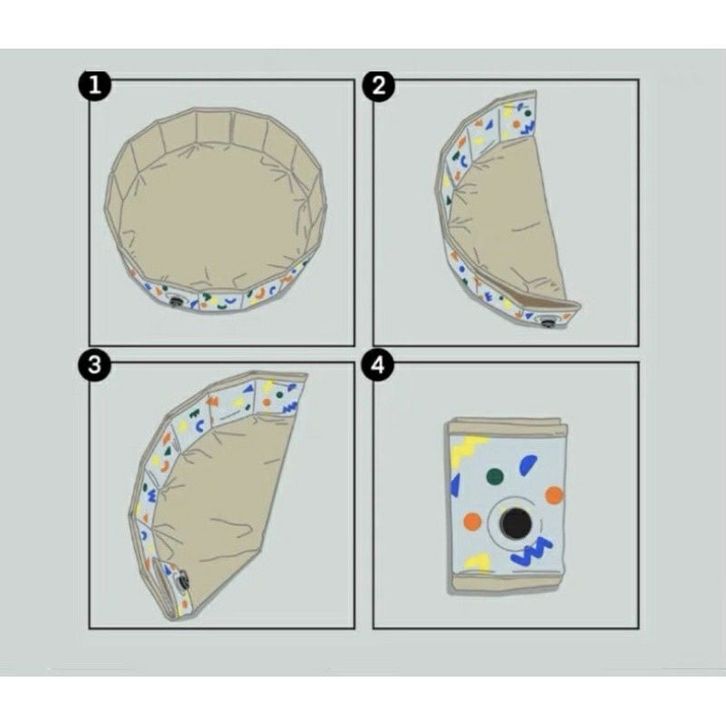 1
2
3
4